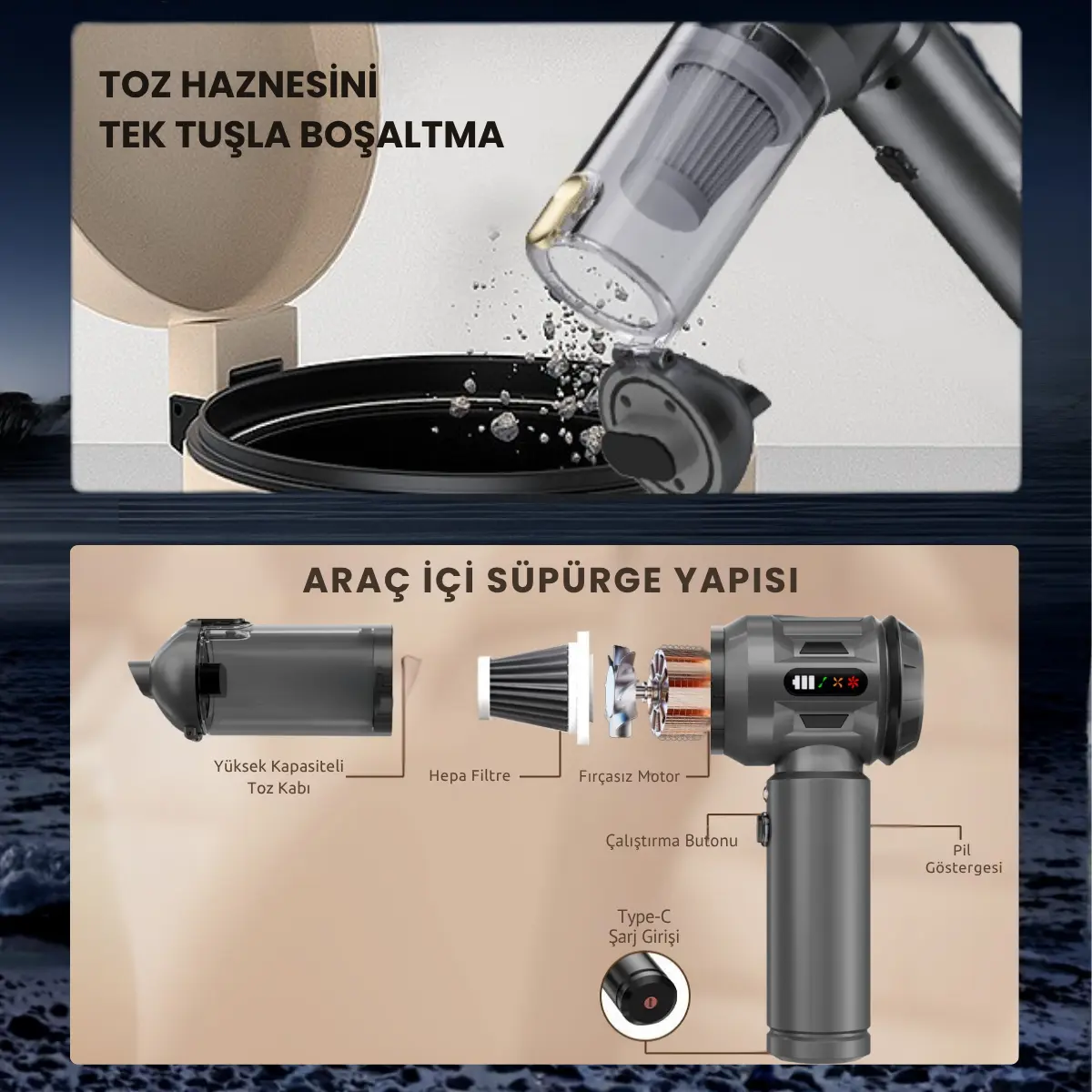 TOZ HAZNESİNİ
TEK TUŞLA BOŞALTMA

ARAÇ İÇİ SÜPÜRGE YAPISI

Yüksek Kapasiteli
Toz Kabı

Hepa Filtre

Fırçasız Motor

Çalıştırma Butonu

Pil
Göstergesi

Type-C
Şarj Girişi