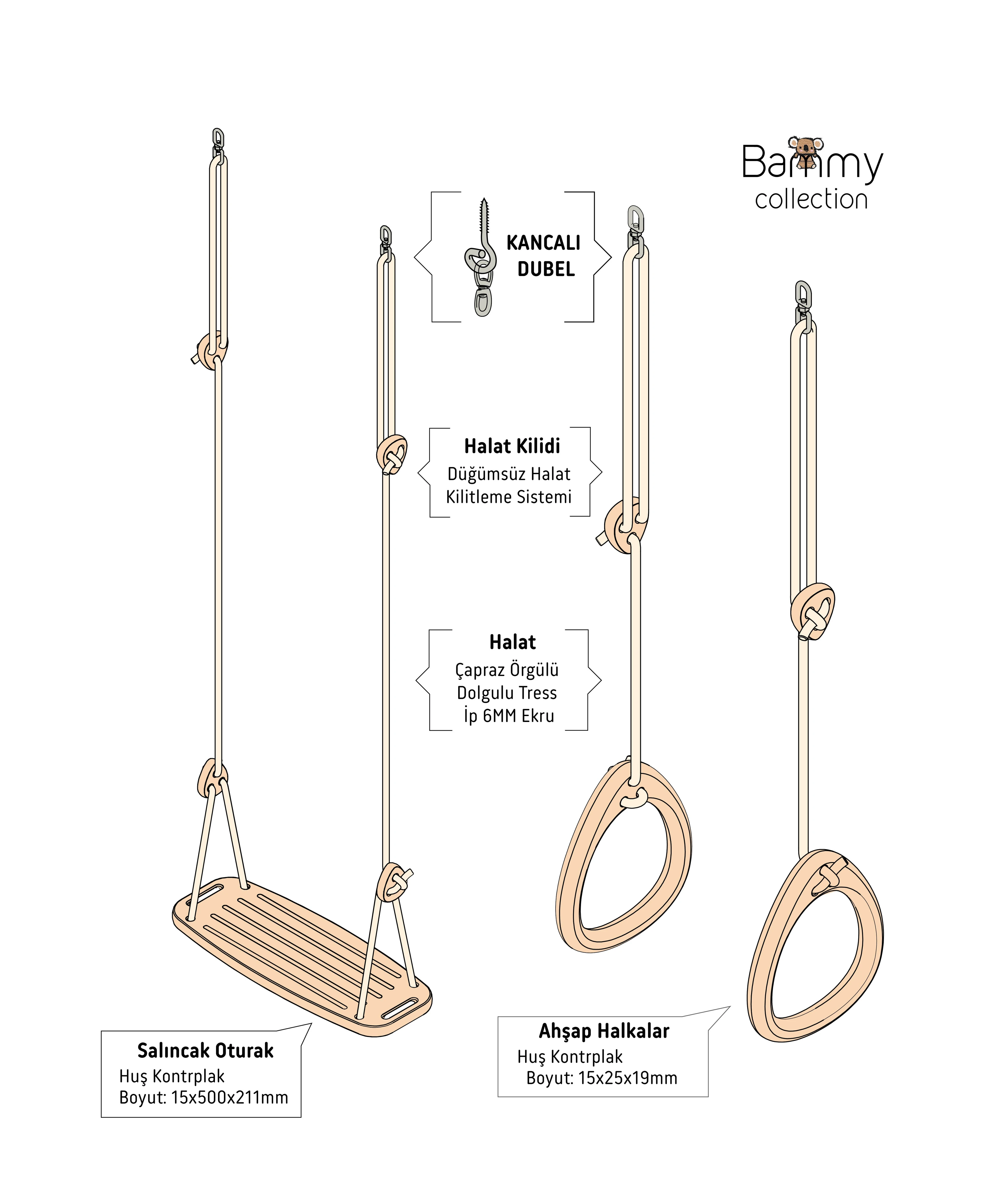 Bammy
collection

KANCALI
DUBEL

Halat Kilidi
Düğümsüz Halat
Kilitleme Sistemi

Halat
Çapraz Örgülü
Dolgulu Tress
İp 6MM Ekru

Salıncak Oturak
Huş Kontrplak
Boyut: 15x500x211mm

Ahşap Halkalar
Huş Kontrplak
Boyut: 15x25x19mm