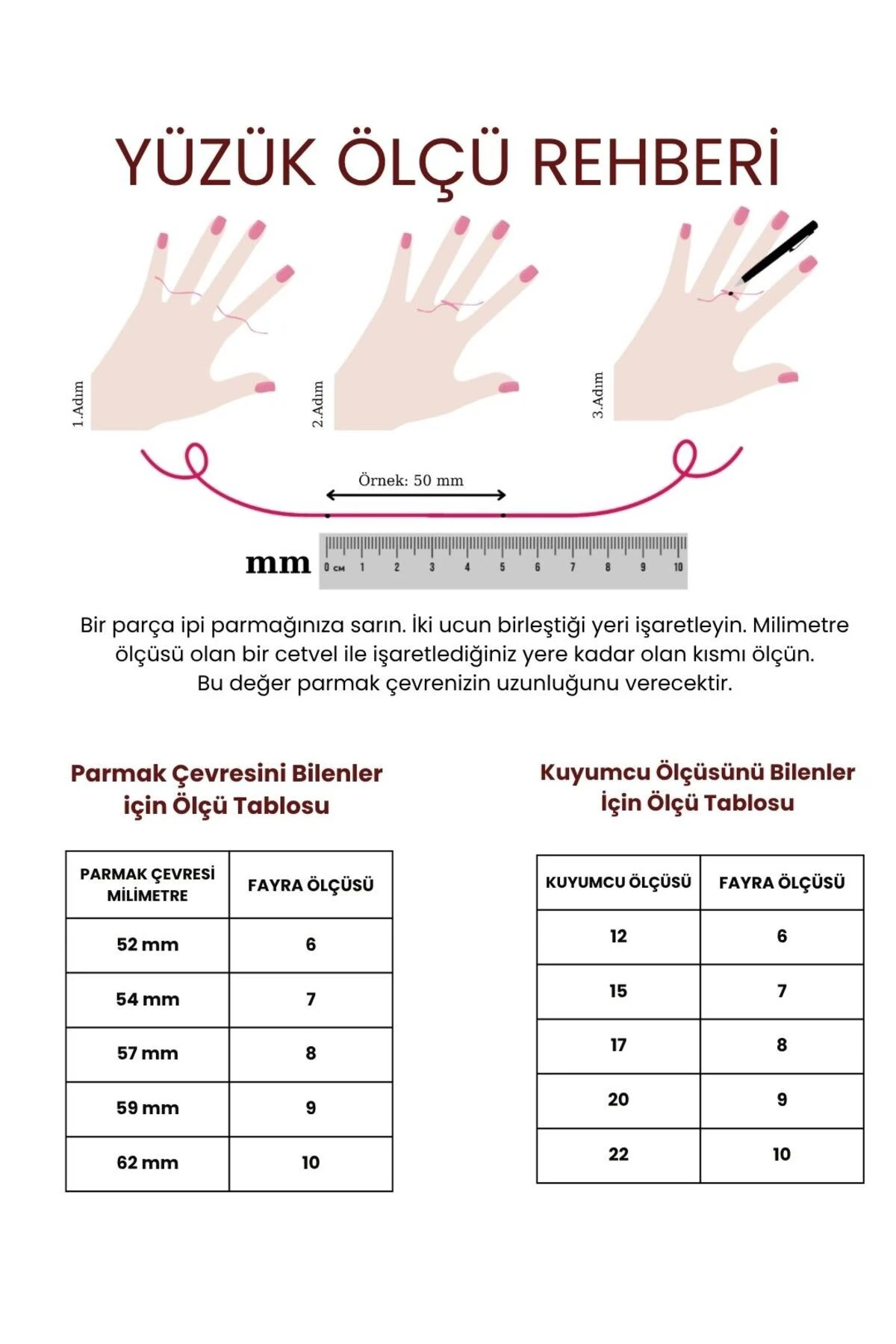 YÜZÜK ÖLÇÜ REHBERİ

1.Adım

2.Adım

3.Adım

Örnek: 50 mm

mm

0 CM 1 2 3 4 5 6 7 8 9 10

Bir parça ipi parmağınıza sarın. İki ucun birleştiği yeri işaretleyin. Milimetre ölçüsü olan bir cetvel ile işaretlediğiniz yere kadar olan kısmı ölçün. Bu değer parmak çevrenizin uzunluğunu verecektir.

Parmak Çevresini Bilenler için Ölçü Tablosu

| PARMAK ÇEVRESİ MİLİMETRE | FAYRA ÖLÇÜSÜ |
|---|---|
| 52 mm | 6 |
| 54 mm | 7 |
| 57 mm | 8 |
| 59 mm | 9 |
| 62 mm | 10 |

Kuyumcu Ölçüsünü Bilenler İçin Ölçü Tablosu

| KUYUMCU ÖLÇÜSÜ | FAYRA ÖLÇÜSÜ |
|---|---|
| 12 | 6 |
| 15 | 7 |
| 17 | 8 |
| 20 | 9 |
| 22 | 10 |