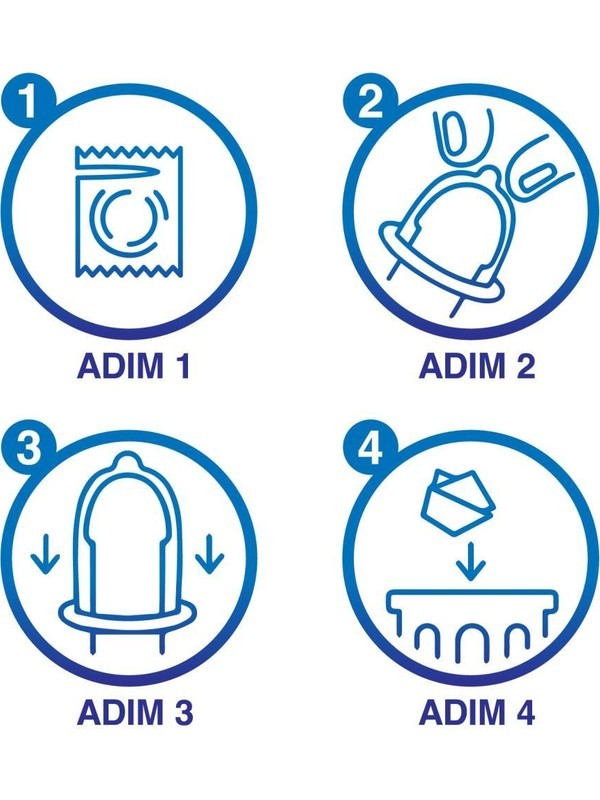 1

ADIM 1

2

ADIM 2

3

ADIM 3

4

ADIM 4