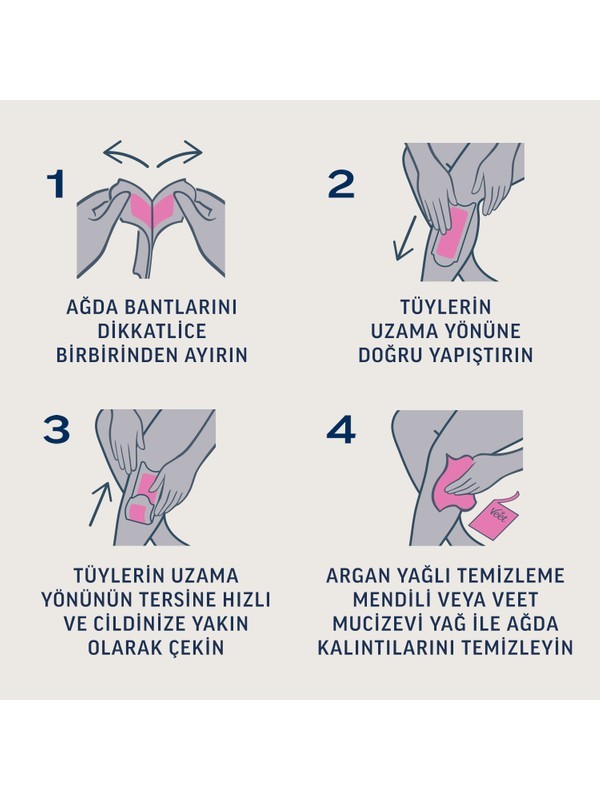 1

AĞDA BANTLARINI DİKKATLİCE BİRBİRİNDEN AYIRIN

2

TÜYLERİN UZAMA YÖNÜNE DOĞRU YAPIŞTIRIN

3

TÜYLERİN UZAMA YÖNÜNÜN TERSİNE HIZLI VE CİLDİNİZE YAKIN OLARAK ÇEKİN

4

Veet

ARGAN YAĞLI TEMİZLEME MENDİLİ VEYA VEET MUCİZEVİ YAĞ İLE AĞDA KALINTILARINI TEMİZLEYİN