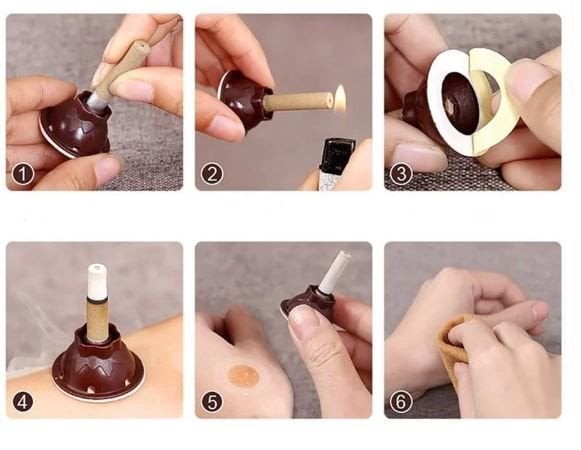 1

2

3

4

5

6