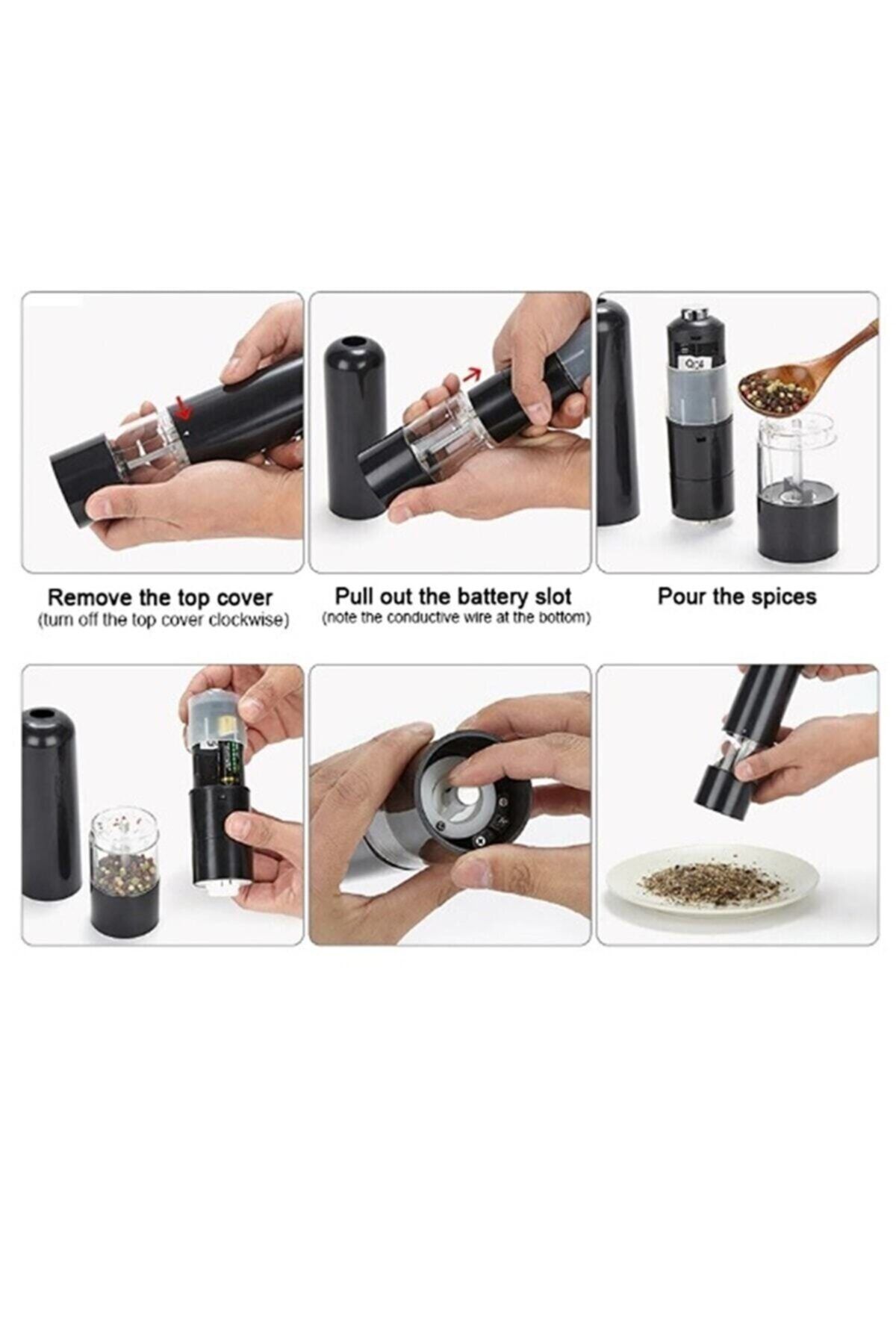 Remove the top cover
(turn off the top cover clockwise)

Pull out the battery slot
(note the conductive wire at the bottom)

Pour the spices