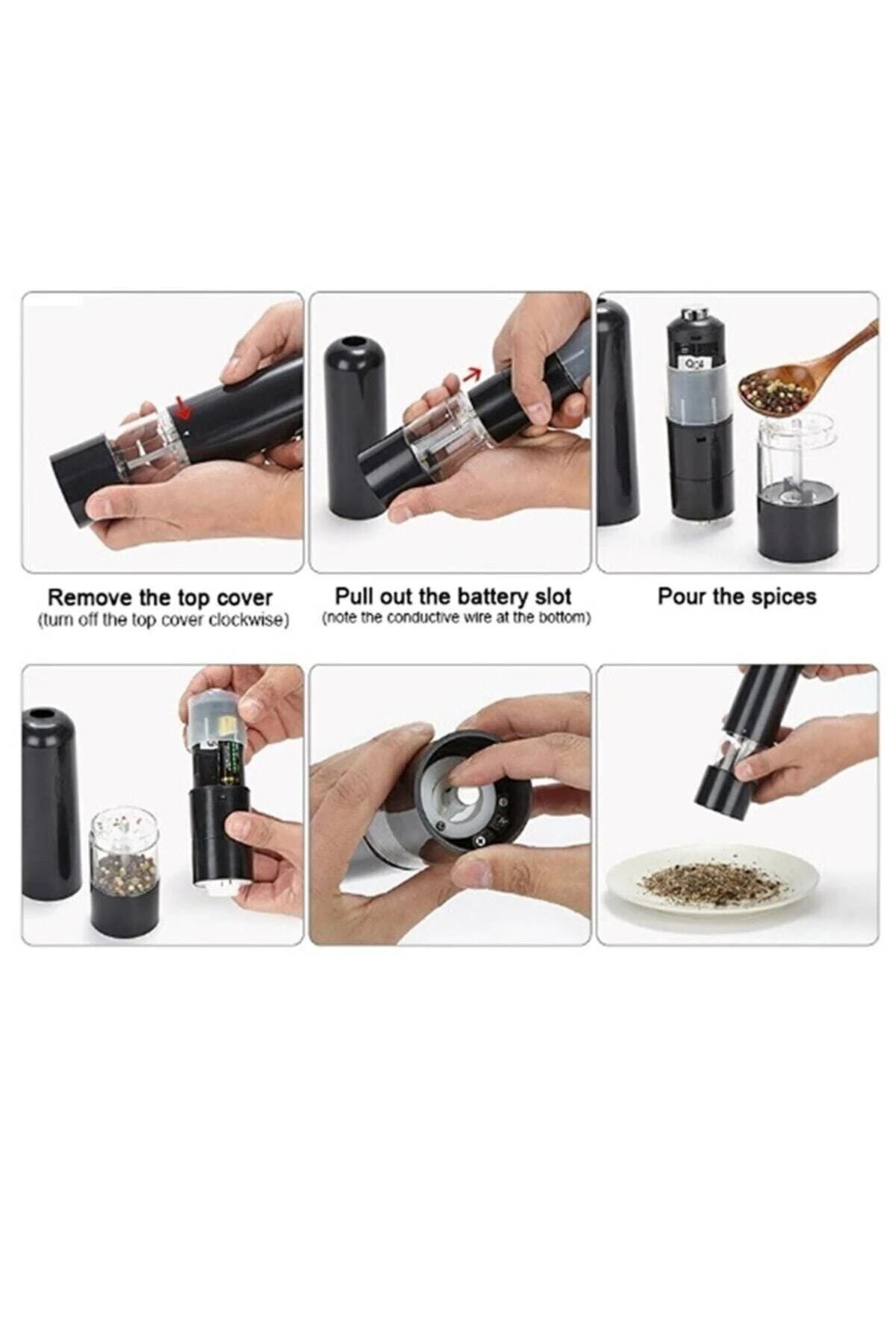 Remove the top cover
(turn off the top cover clockwise)

Pull out the battery slot
(note the conductive wire at the bottom)

Pour the spices