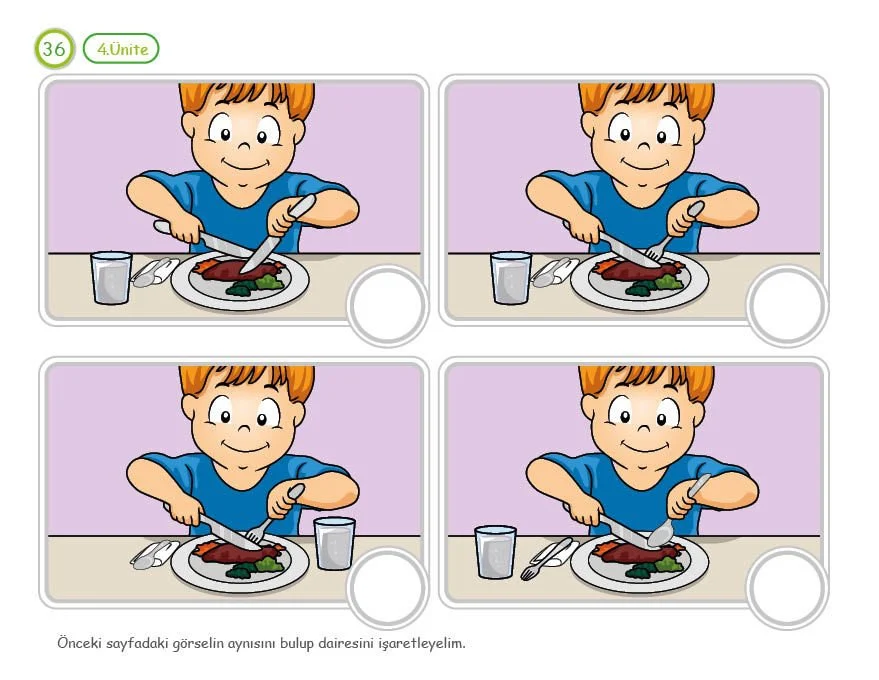 36 4.Ünite

Önceki sayfadaki görselin aynısını bulup dairesini işaretleyelim.