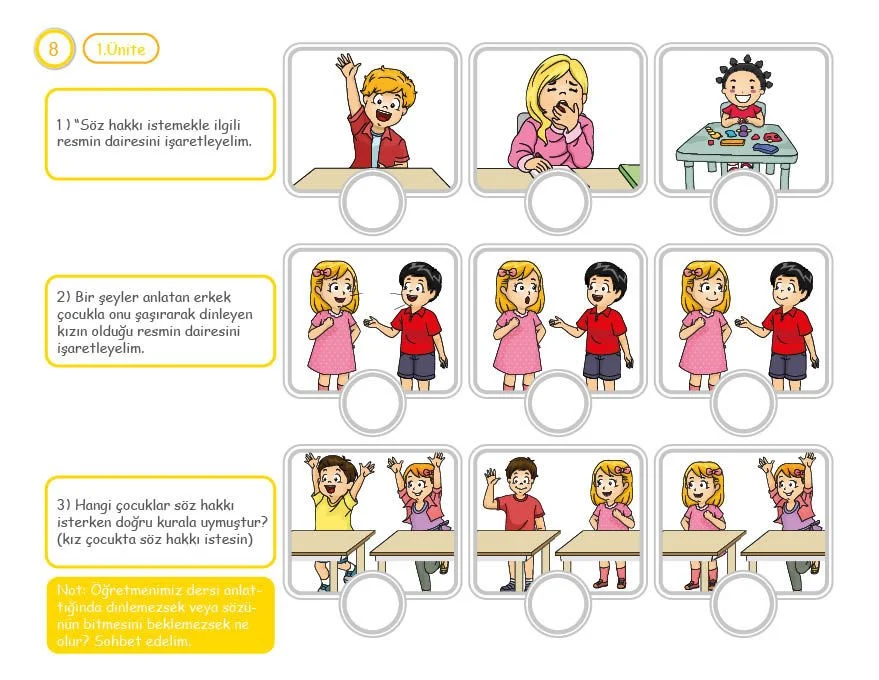 8

1.Ünite

1 ) "Söz hakkı istemekle ilgili resmin dairesini işaretleyelim.

2) Bir şeyler anlatan erkek çocukla onu şaşırarak dinleyen kızın olduğu resmin dairesini işaretleyelim.

3) Hangi çocuklar söz hakkı isterken doğru kurala uymuştur? (kız çocukta söz hakkı istesin)

Not: Öğretmenimiz dersi anlattığında dinlemezsek veya sözünün bitmesini beklemezsek ne olur? Sohbet edelim.