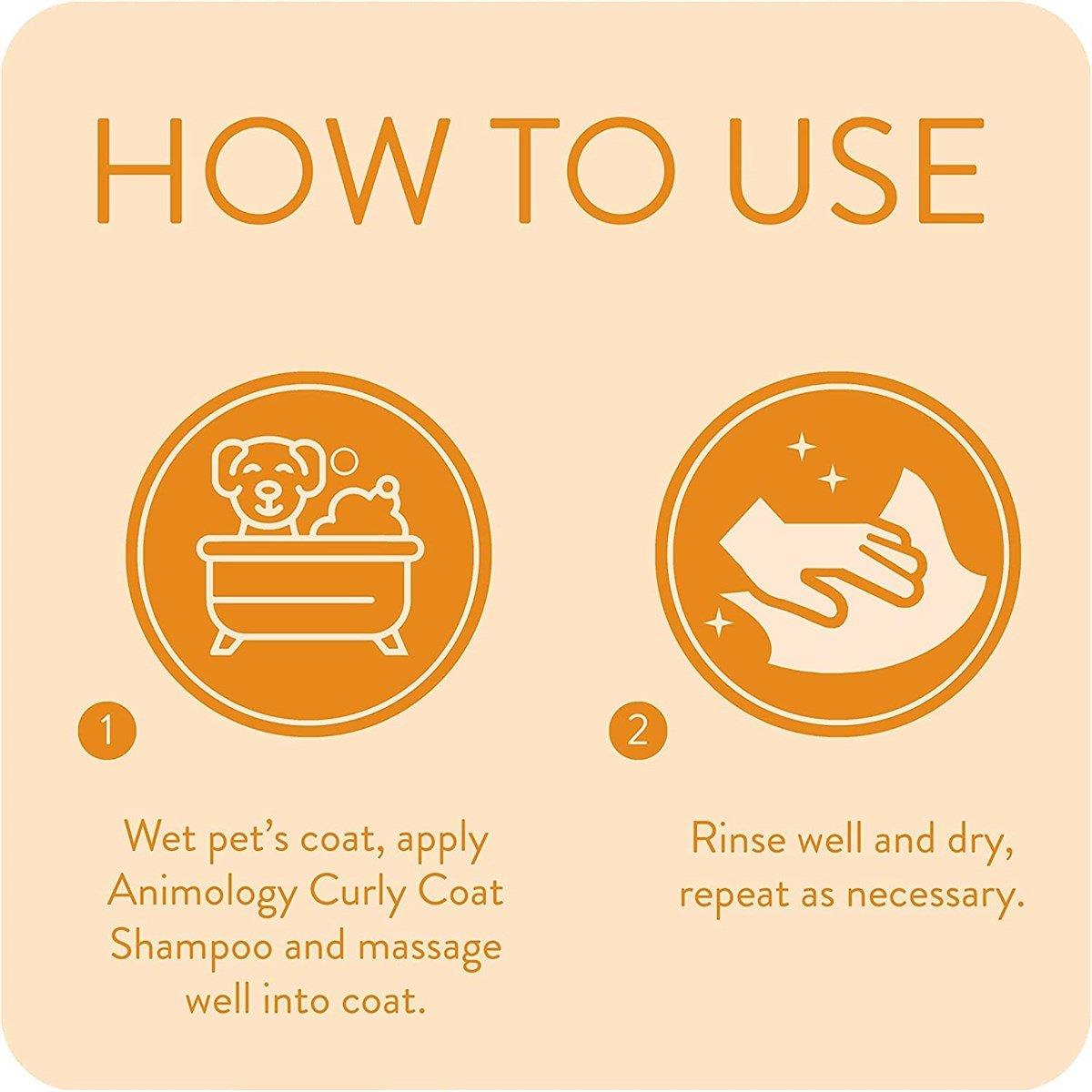 HOW TO USE

1

Wet pet's coat, apply Animology Curly Coat Shampoo and massage well into coat.

2

Rinse well and dry, repeat as necessary.