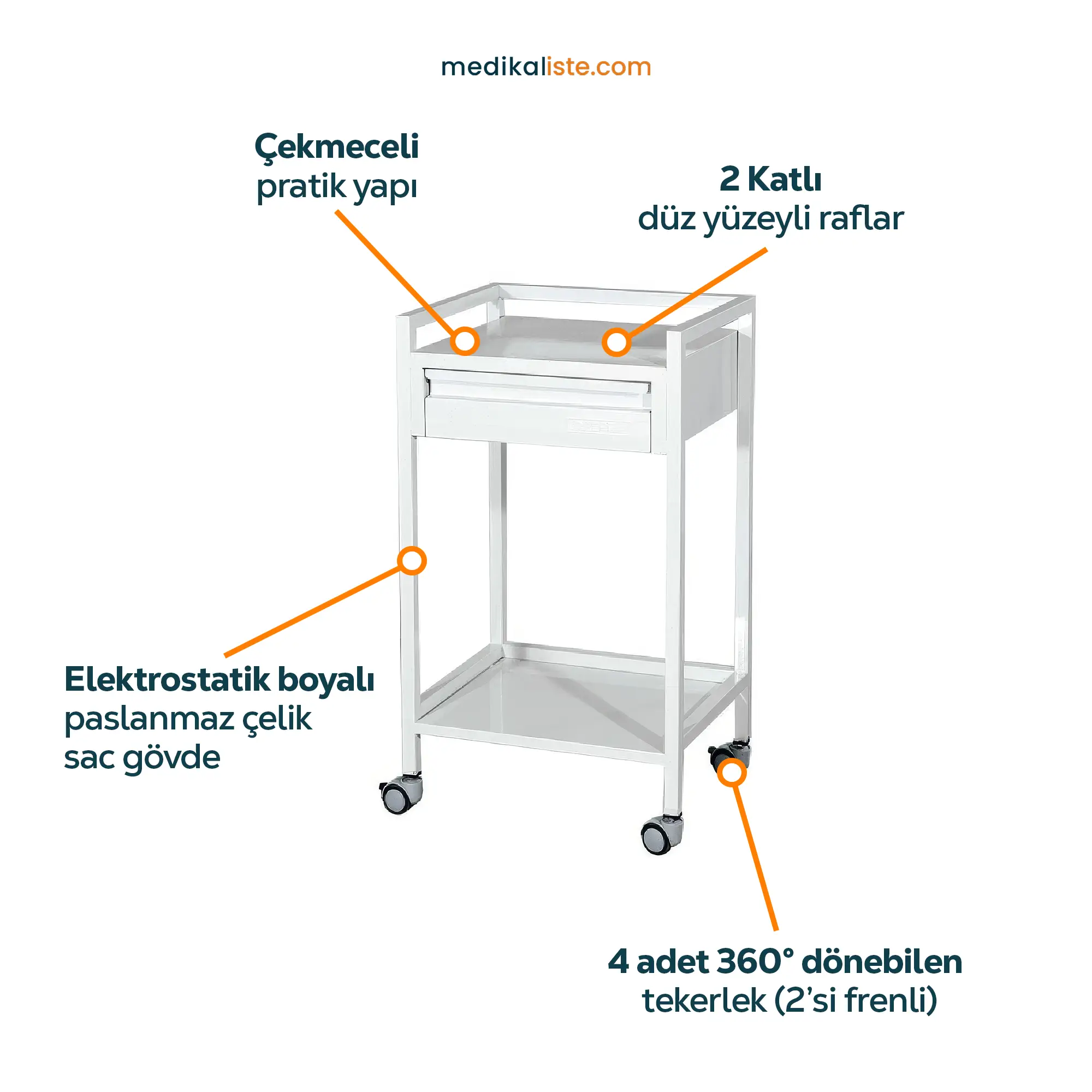 medikaliste.com

Çekmeceli
pratik yapı

2 Katlı
düz yüzeyli raflar

Elektrostatik boyalı
paslanmaz çelik
sac gövde

4 adet 360° dönebilen
tekerlek (2'si frenli)