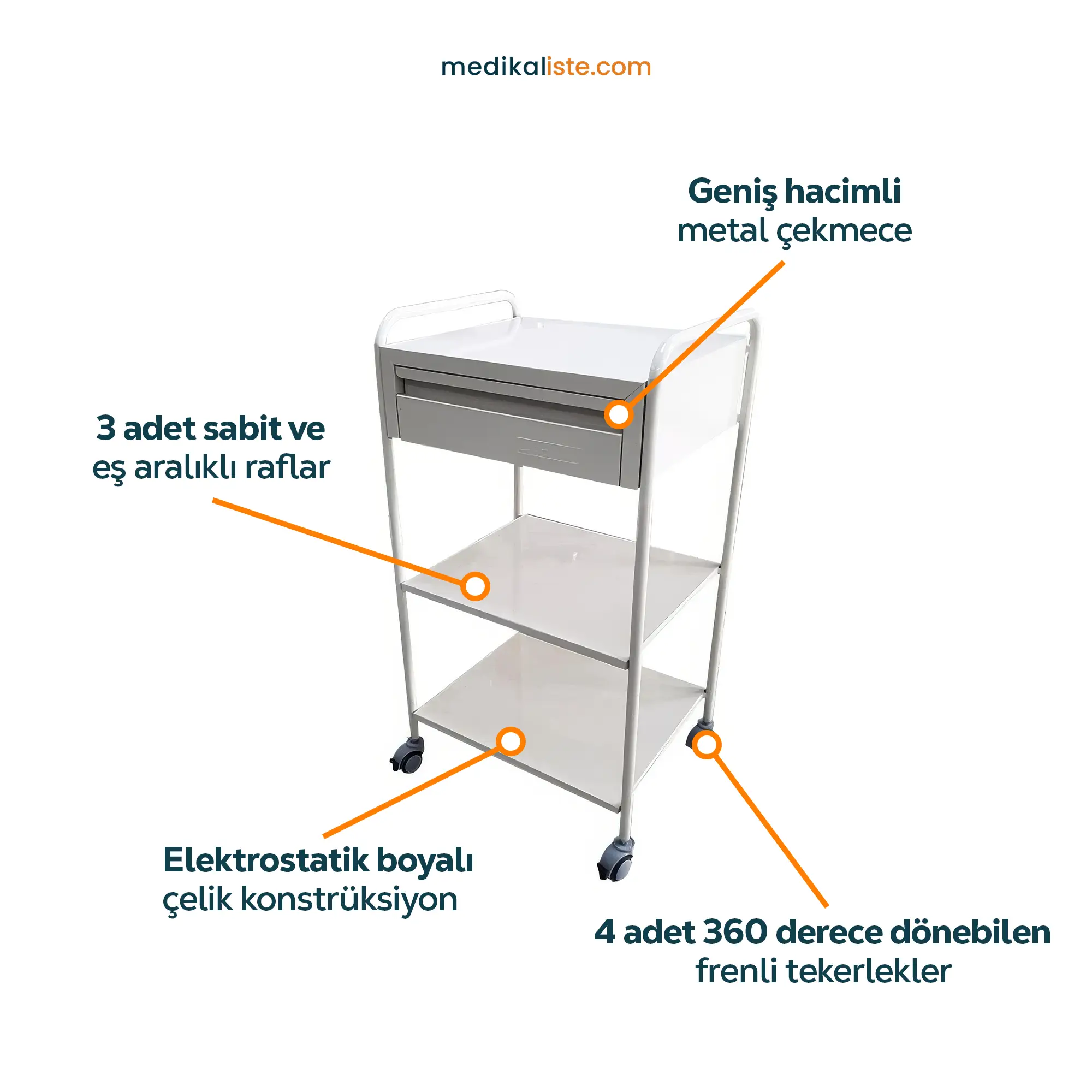 medikaliste.com

Geniş hacimli
metal çekmece

3 adet sabit ve
eş aralıklı raflar

Elektrostatik boyalı
çelik konstrüksiyon

4 adet 360 derece dönebilen
frenli tekerlekler