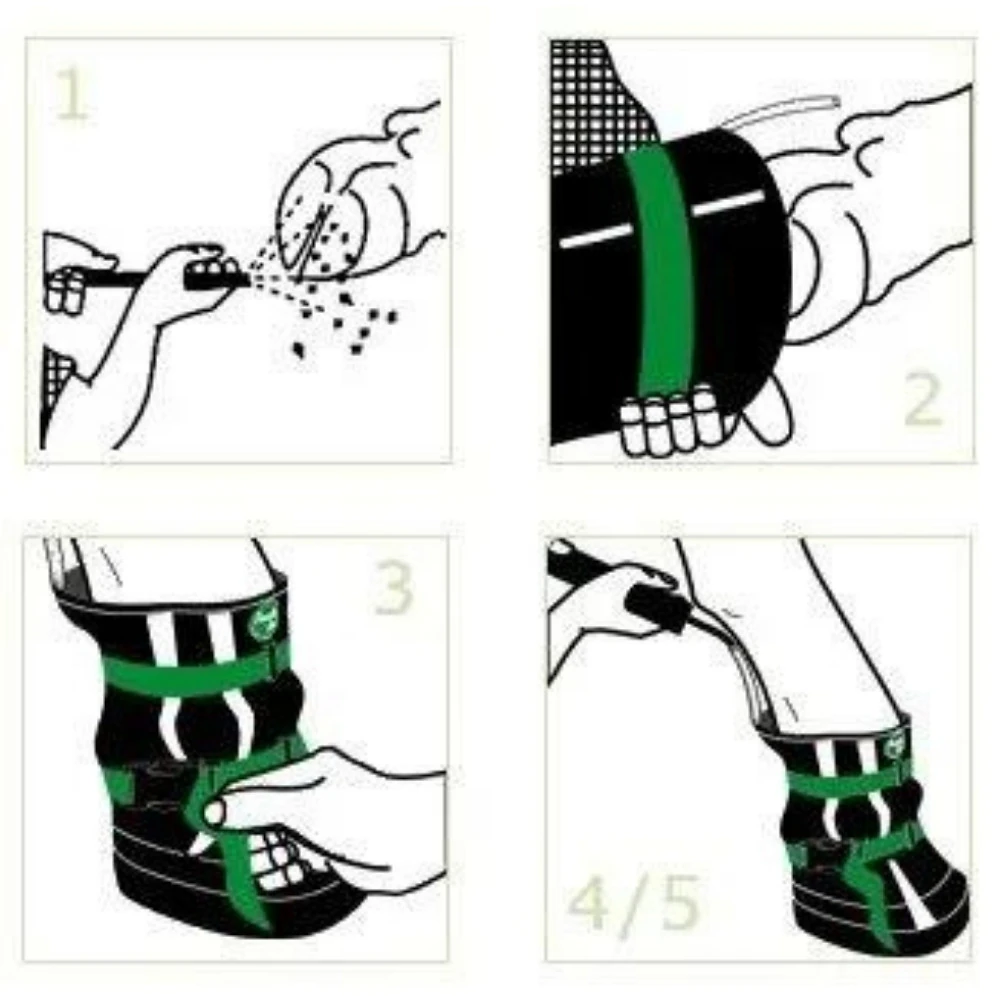 1

2

3

4/5