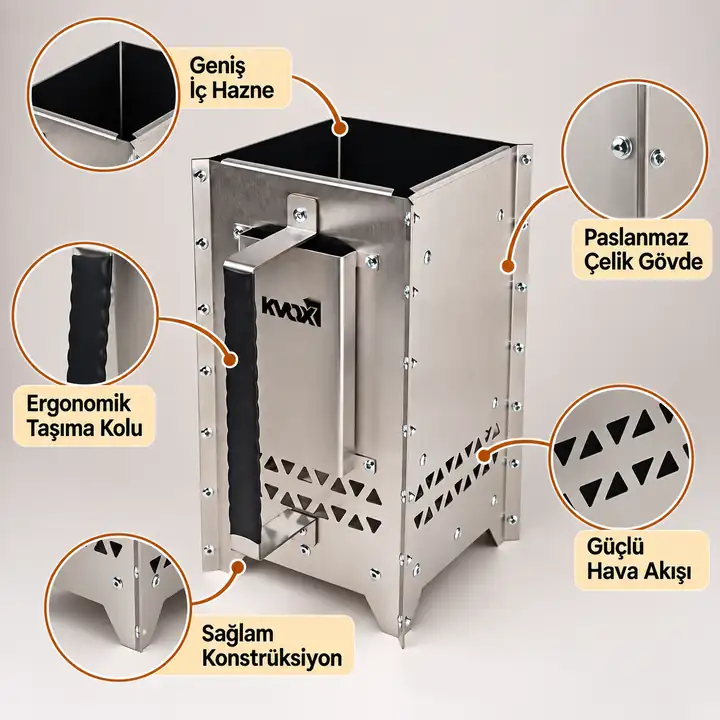 Geniş
İç Hazne

Paslanmaz
Çelik Gövde

KVOX

Ergonomik
Taşıma Kolu

Güçlü
Hava Akışı

Sağlam
Konstrüksiyon