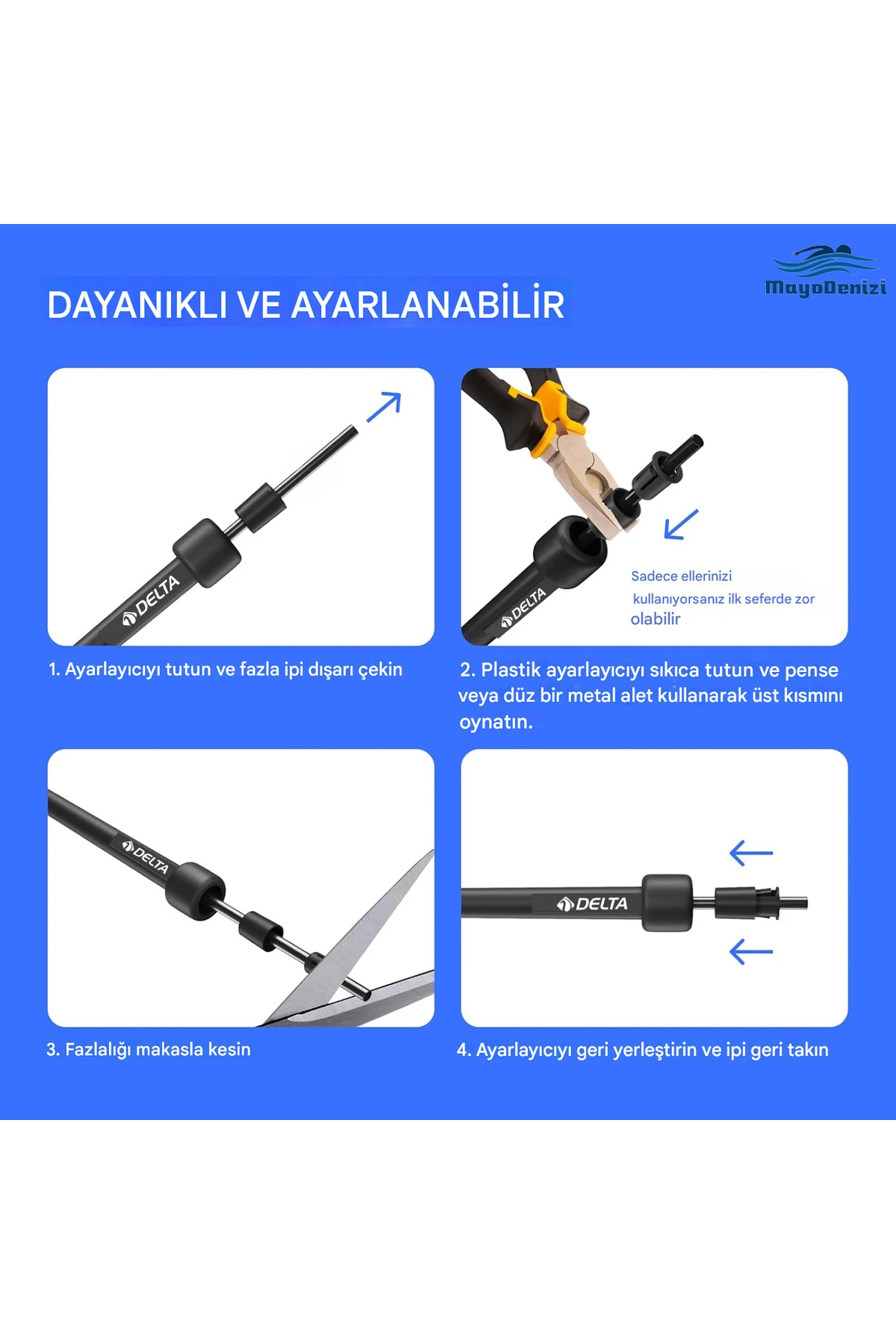 DAYANIKLI VE AYARLANABİLİR

MayoDenizi

DELTA

1. Ayarlayıcıyı tutun ve fazla ipi dışarı çekin

DELTA

Sadece ellerinizi kullanıyorsanız ilk seferde zor olabilir

2. Plastik ayarlayıcıyı sıkıca tutun ve pense veya düz bir metal alet kullanarak üst kısmını oynatın.

DELTA

3. Fazlalığı makasla kesin

DELTA

4. Ayarlayıcıyı geri yerleştirin ve ipi geri takın