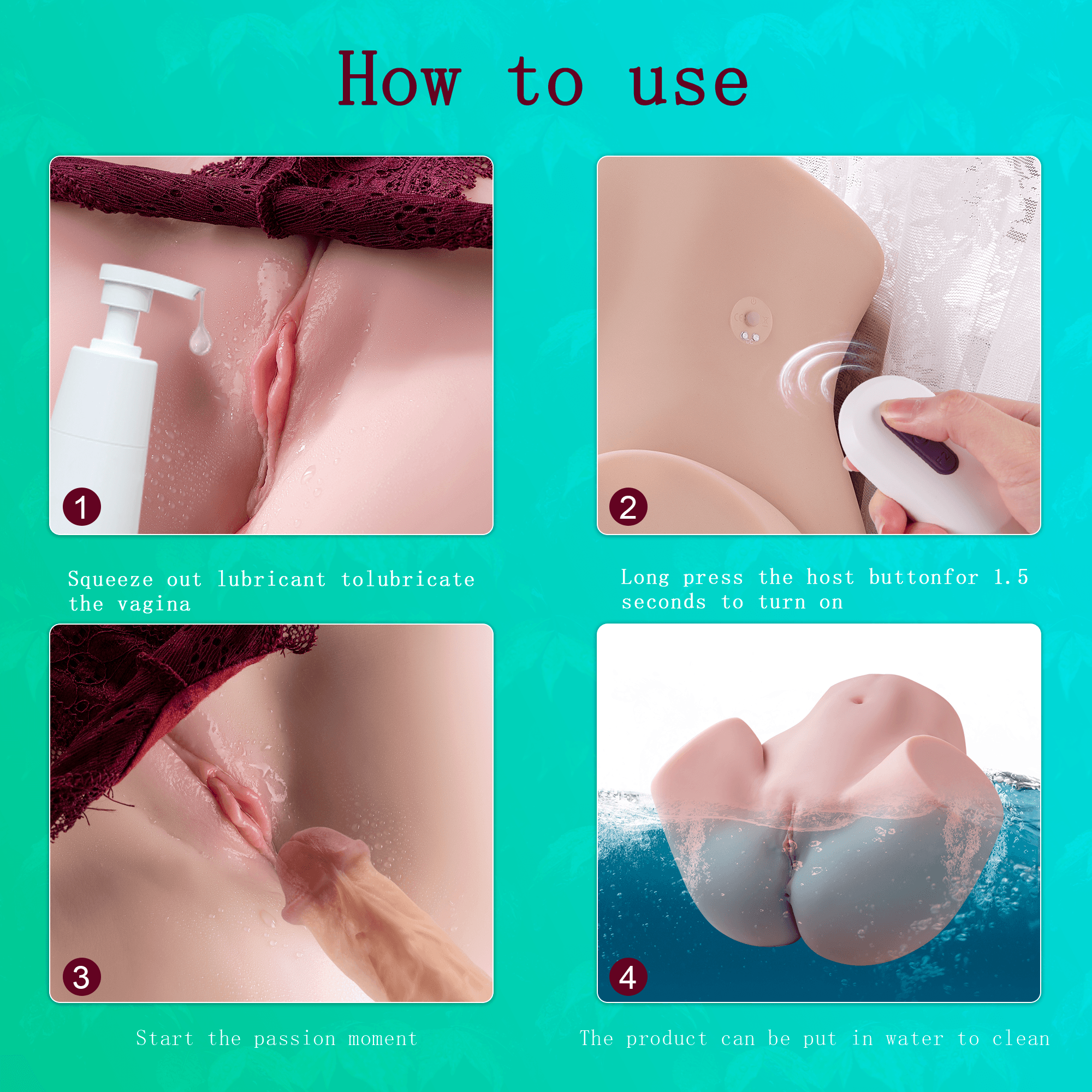 How to use

1

Squeeze out lubricant tolubricate the vagina

2

Long press the host buttonfor 1.5 seconds to turn on

3

Start the passion moment

4

The product can be put in water to clean