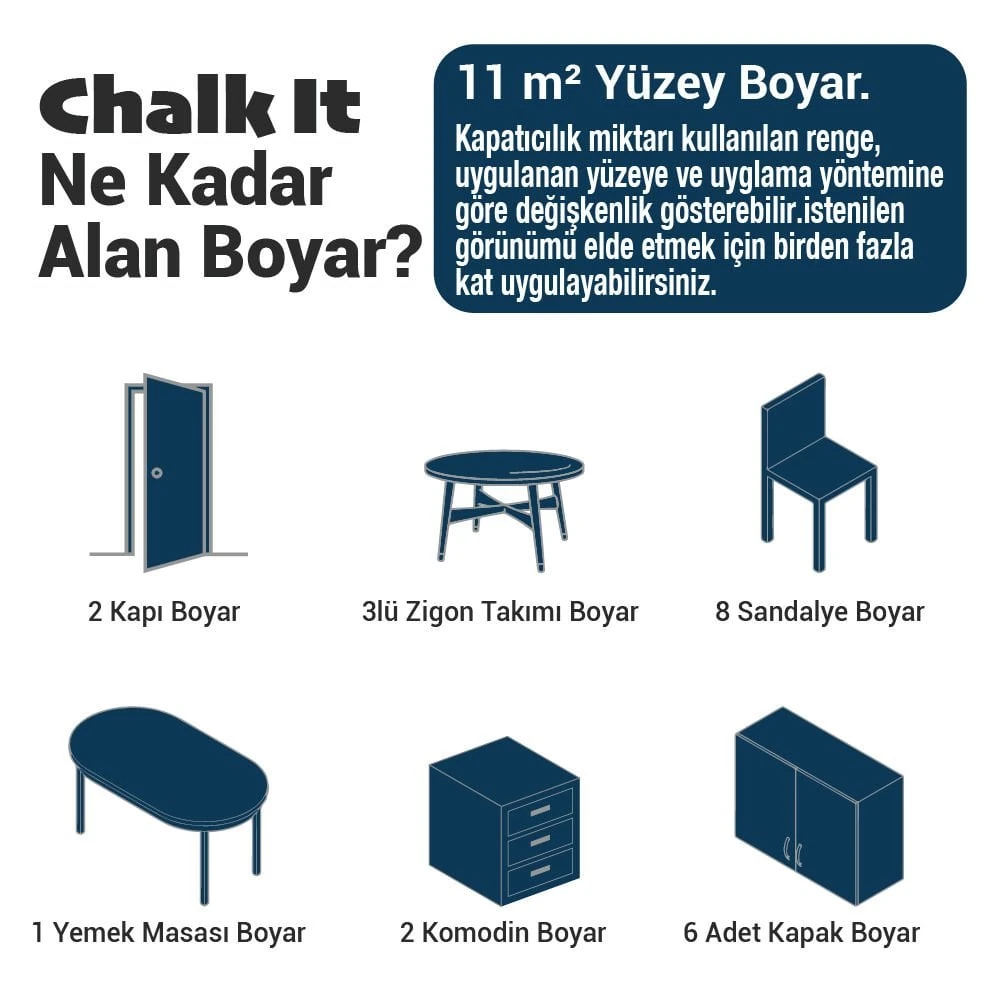 Chalk It
Ne Kadar
Alan Boyar?

11 m² Yüzey Boyar.
Kapatıcılık miktarı kullanılan renge, uygulanan yüzeye ve uyglama yöntemine göre değişkenlik gösterebilir.istenilen görünümü elde etmek için birden fazla kat uygulayabilirsiniz.

2 Kapı Boyar

3lü Zigon Takımı Boyar

8 Sandalye Boyar

1 Yemek Masası Boyar

2 Komodin Boyar

6 Adet Kapak Boyar