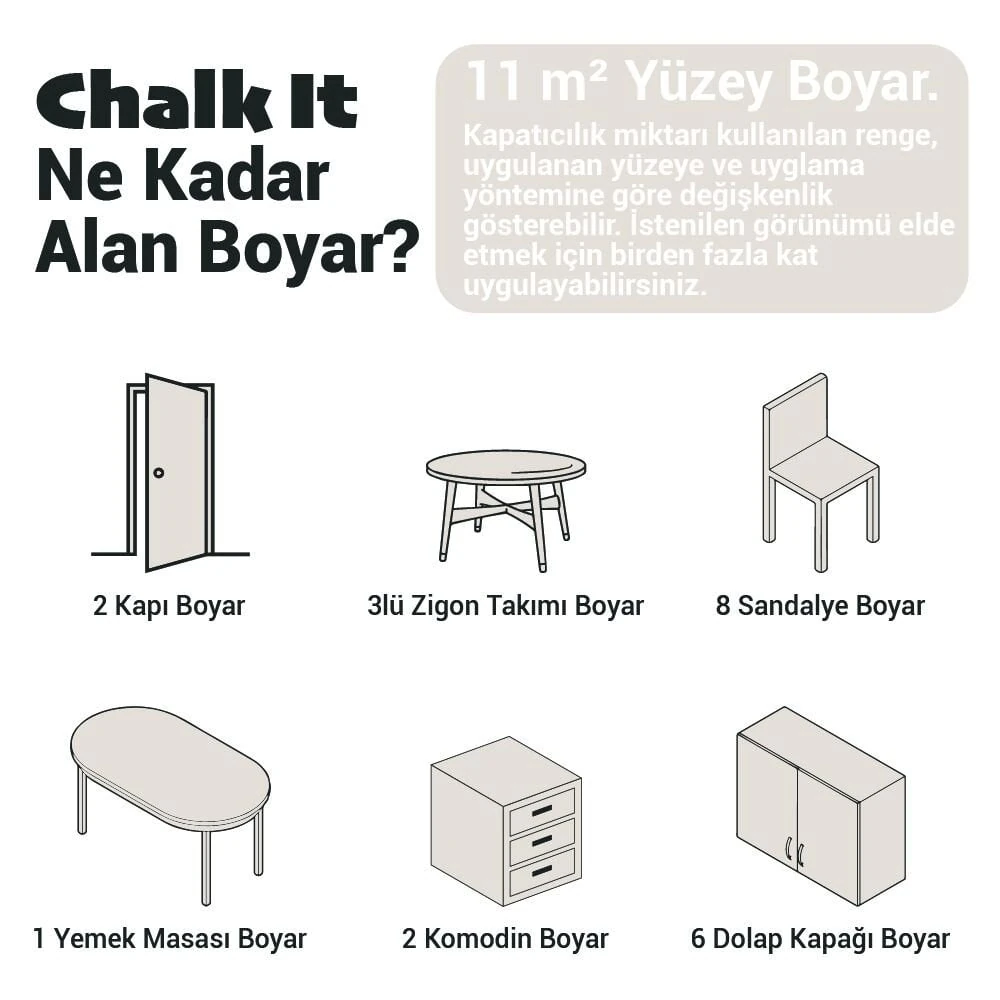 Chalk It
Ne Kadar
Alan Boyar?

11 m² Yüzey Boyar.

Kapatıcılık miktarı kullanılan renge, uygulanan yüzeye ve uyglama yöntemine göre değişkenlik gösterebilir. İstenilen görünümü elde etmek için birden fazla kat uygulayabilirsiniz.

2 Kapı Boyar

3lü Zigon Takımı Boyar

8 Sandalye Boyar

1 Yemek Masası Boyar

2 Komodin Boyar

6 Dolap Kapağı Boyar