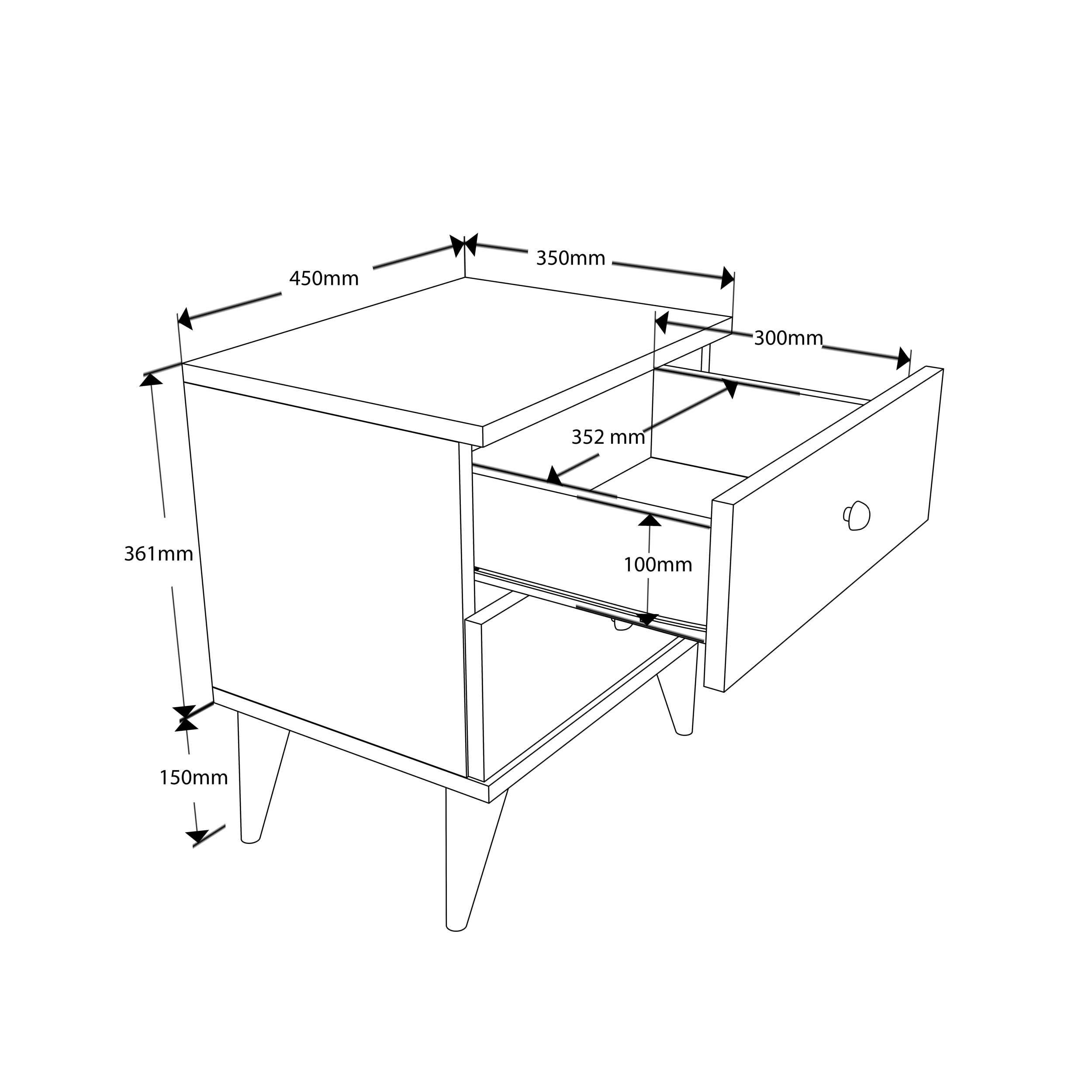 450mm

350mm

300mm

352 mm

361mm

100mm

150mm