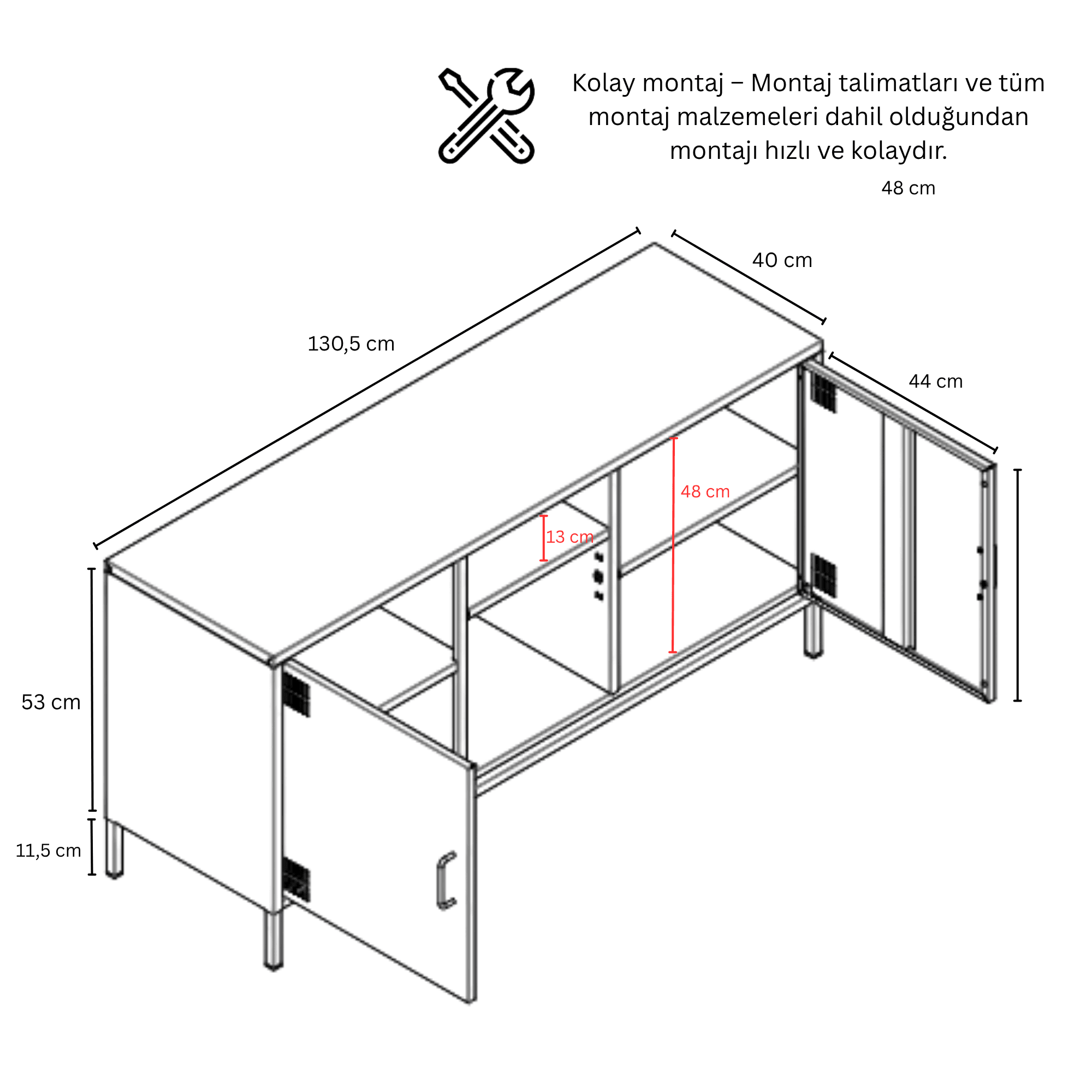 Kolay montaj – Montaj talimatları ve tüm montaj malzemeleri dahil olduğundan montajı hızlı ve kolaydır.

48 cm

40 cm

130,5 cm

44 cm

48 cm

13 cm

53 cm

11,5 cm