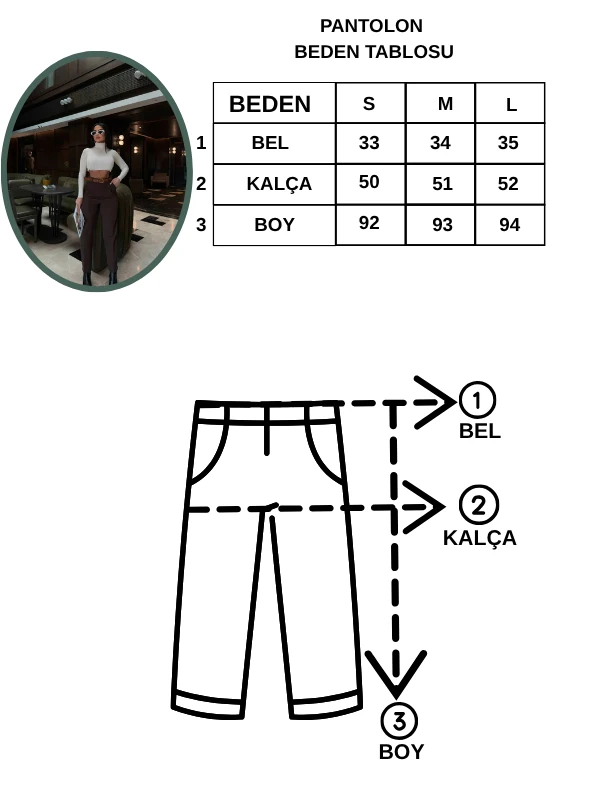 PANTOLON
BEDEN TABLOSU

| | BEDEN | S | M | L |
|---|---|---|---|---|
| 1 | BEL | 33 | 34 | 35 |
| 2 | KALÇA | 50 | 51 | 52 |
| 3 | BOY | 92 | 93 | 94 |

1
BEL
2
KALÇA
3
BOY