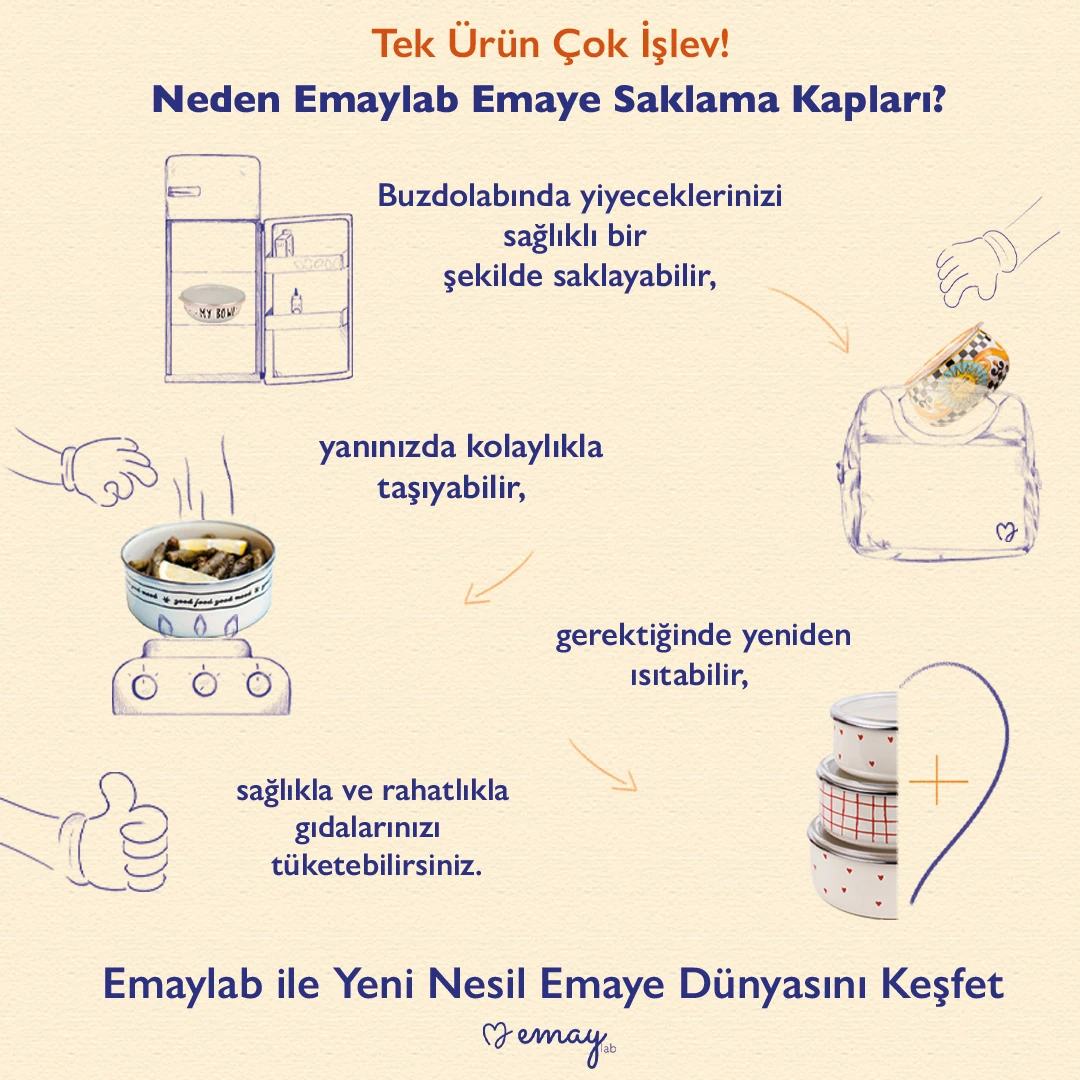 Tek Ürün Çok İşlev!
Neden Emaylab Emaye Saklama Kapları?

MY BOWL

Buzdolabında yiyeceklerinizi sağlıklı bir şekilde saklayabilir,

yanınızda kolaylıkla taşıyabilir,

good food good mood

gerektiğinde yeniden ısıtabilir,

sağlıkla ve rahatlıkla gıdalarınızı tüketebilirsiniz.

Emaylab ile Yeni Nesil Emaye Dünyasını Keşfet

emay lab