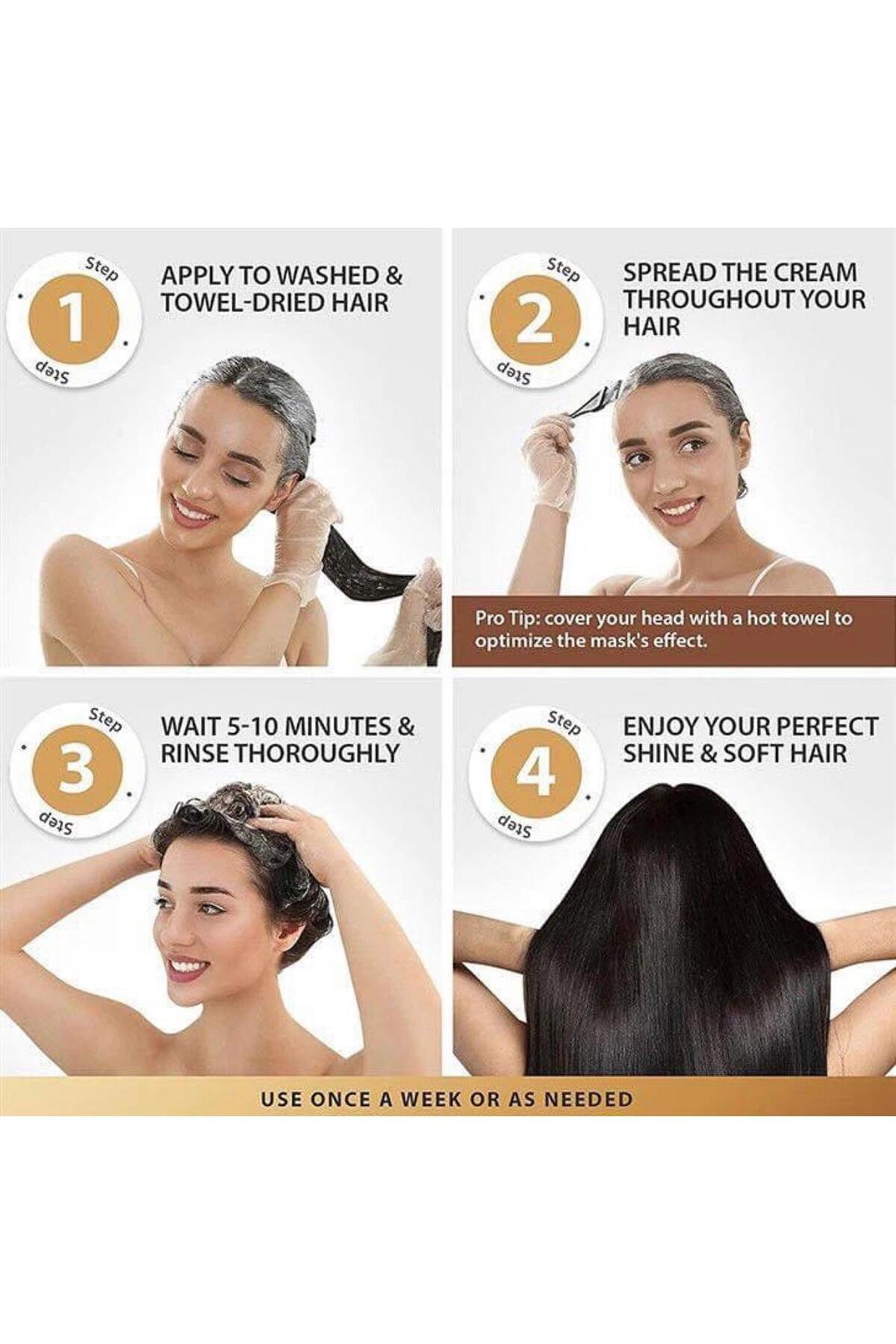 Step
1
Step
APPLY TO WASHED & TOWEL-DRIED HAIR

Step
2
Step
SPREAD THE CREAM THROUGHOUT YOUR HAIR

Pro Tip: cover your head with a hot towel to optimize the mask's effect.

Step
3
Step
WAIT 5-10 MINUTES & RINSE THOROUGHLY

Step
4
Step
ENJOY YOUR PERFECT SHINE & SOFT HAIR

USE ONCE A WEEK OR AS NEEDED