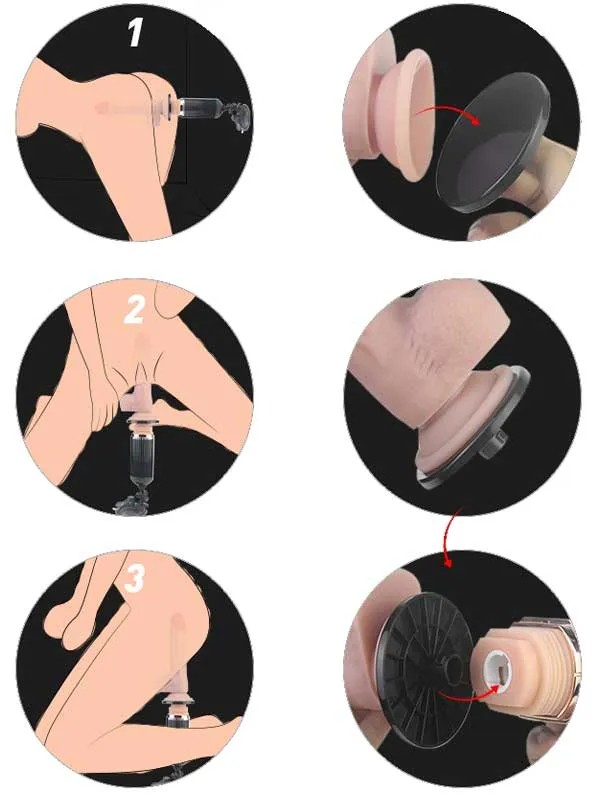 1

2

3