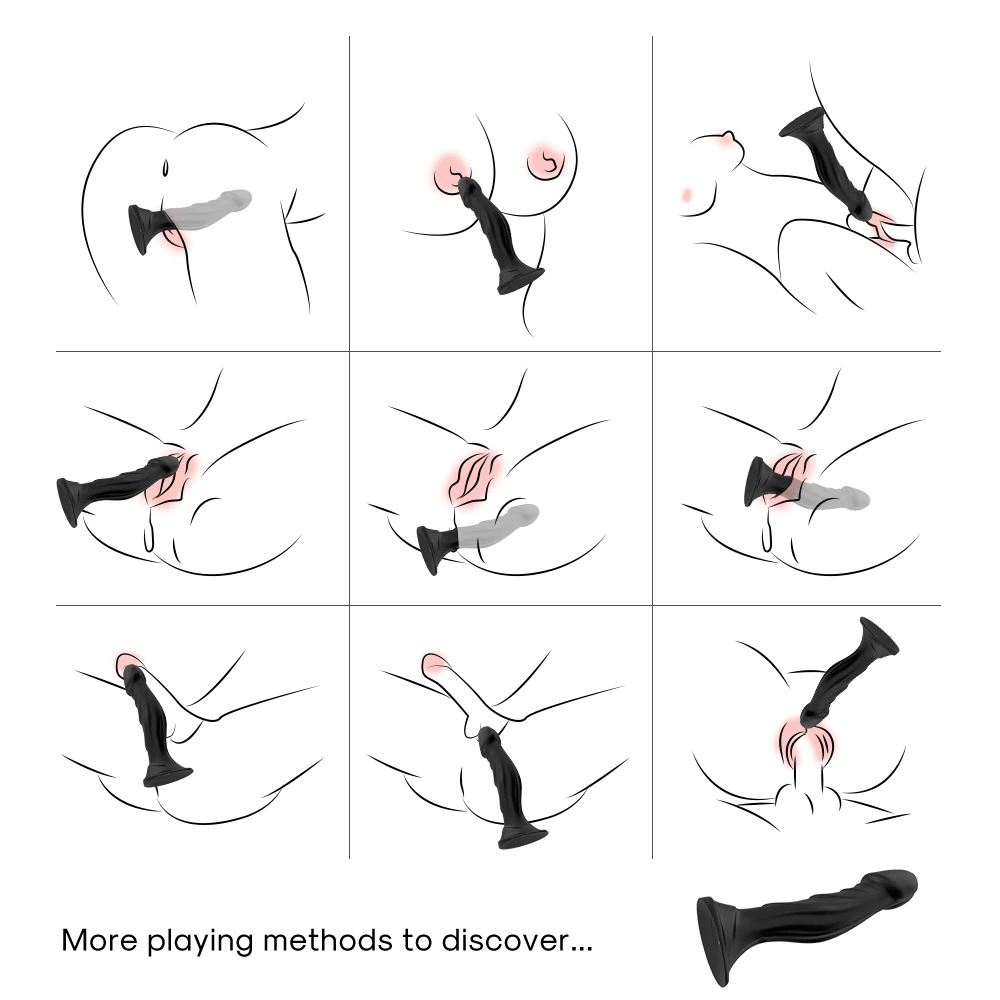 More playing methods to discover...