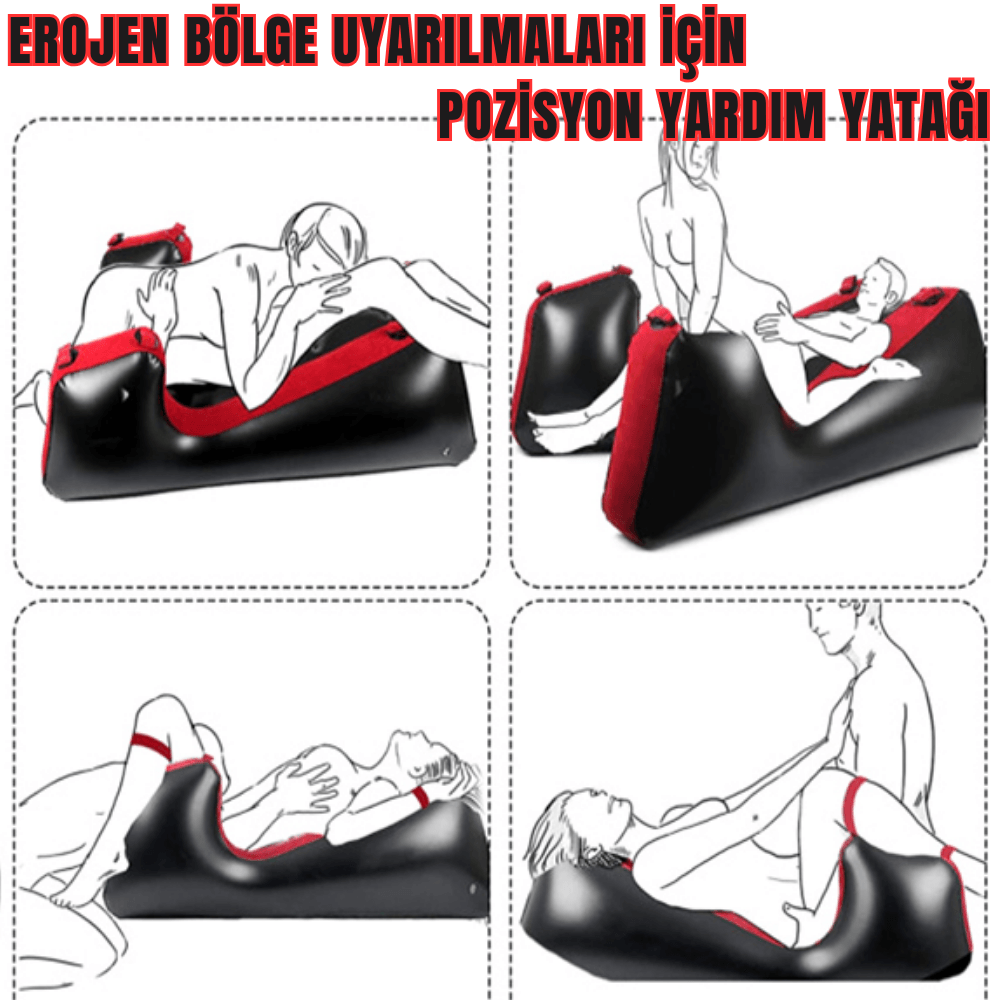 EROJEN BÖLGE UYARILMALARI İÇİN
POZİSYON YARDIM YATAĞI