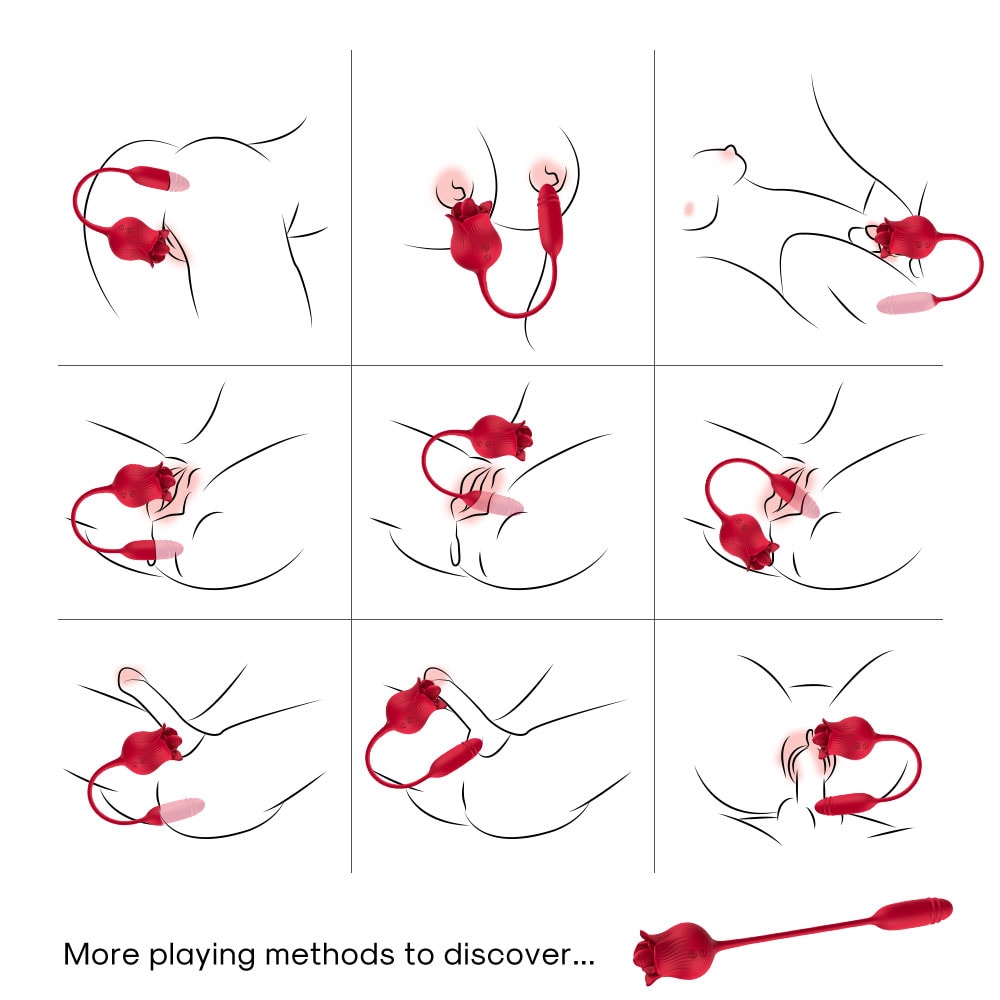 More playing methods to discover...