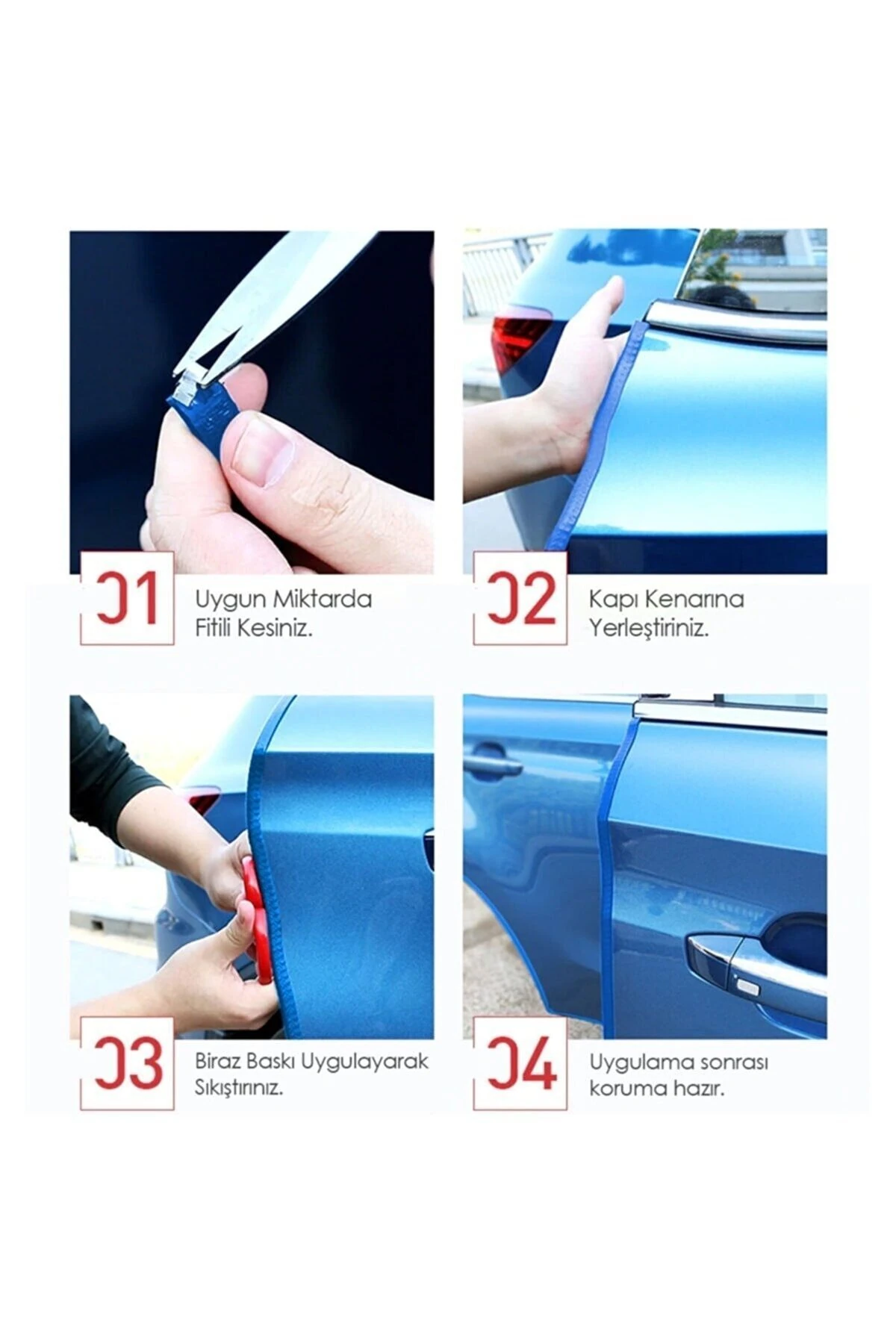 01 Uygun Miktarda Fitili Kesiniz.

02 Kapı Kenarına Yerleştiriniz.

03 Biraz Baskı Uygulayarak Sıkıştırınız.

04 Uygulama sonrası koruma hazır.