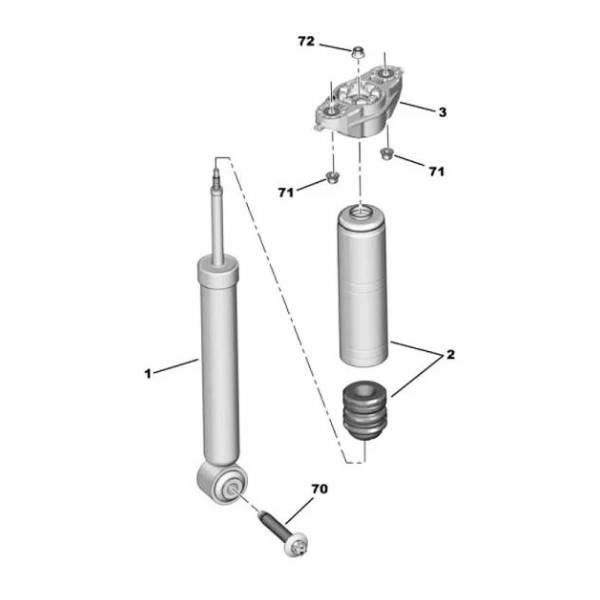 72
3
71
71
2
1
70