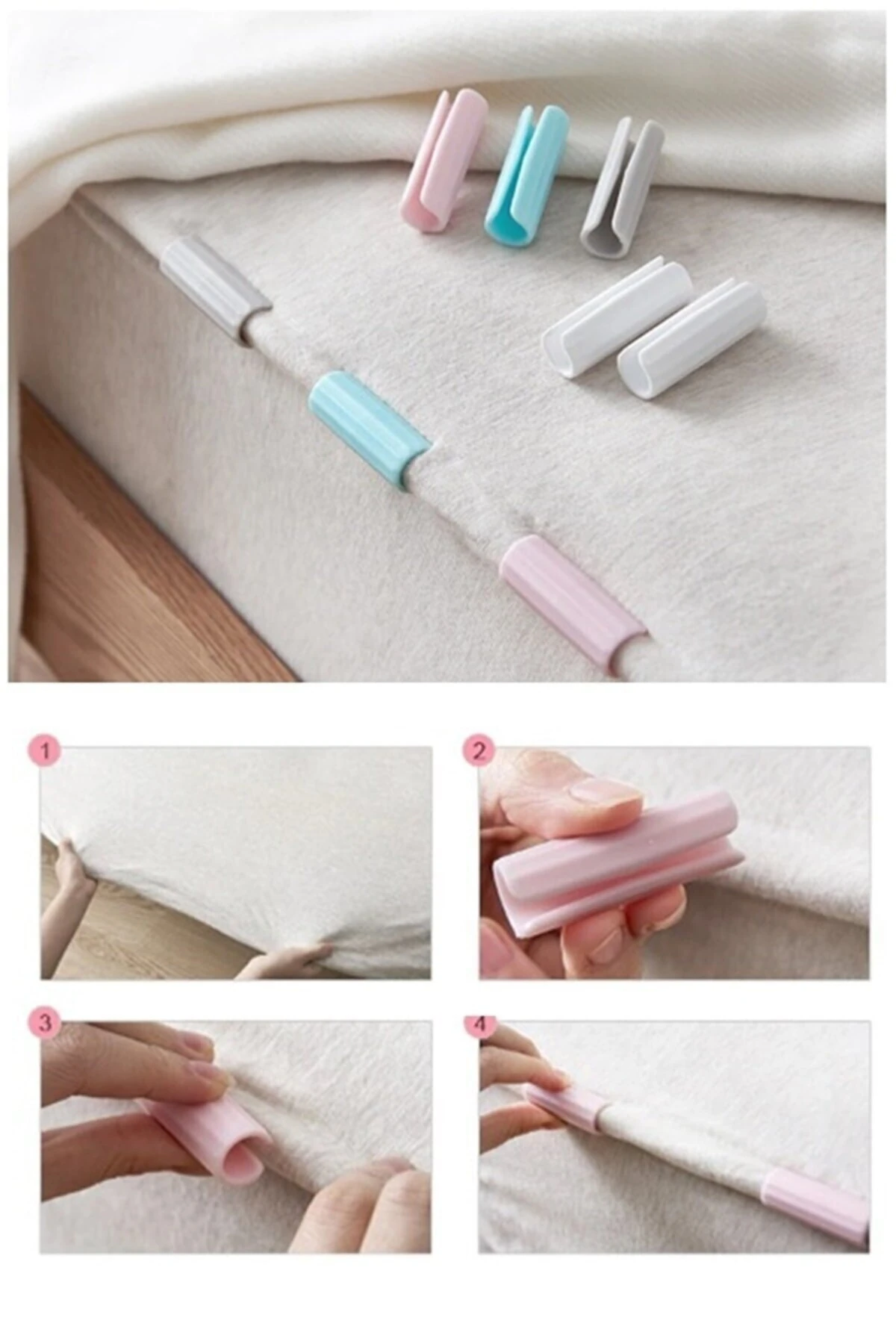 1
2
3
4