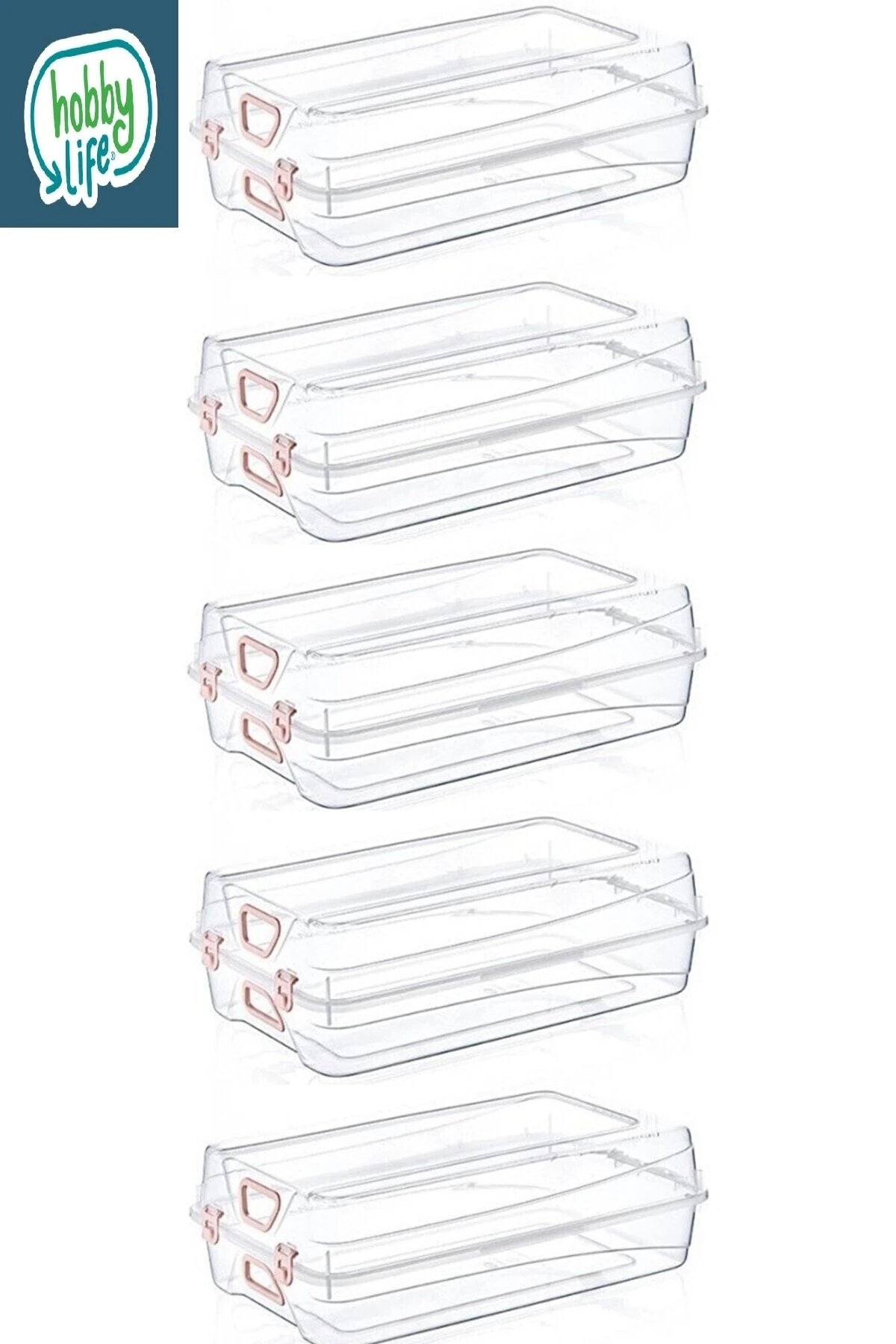 hobby life