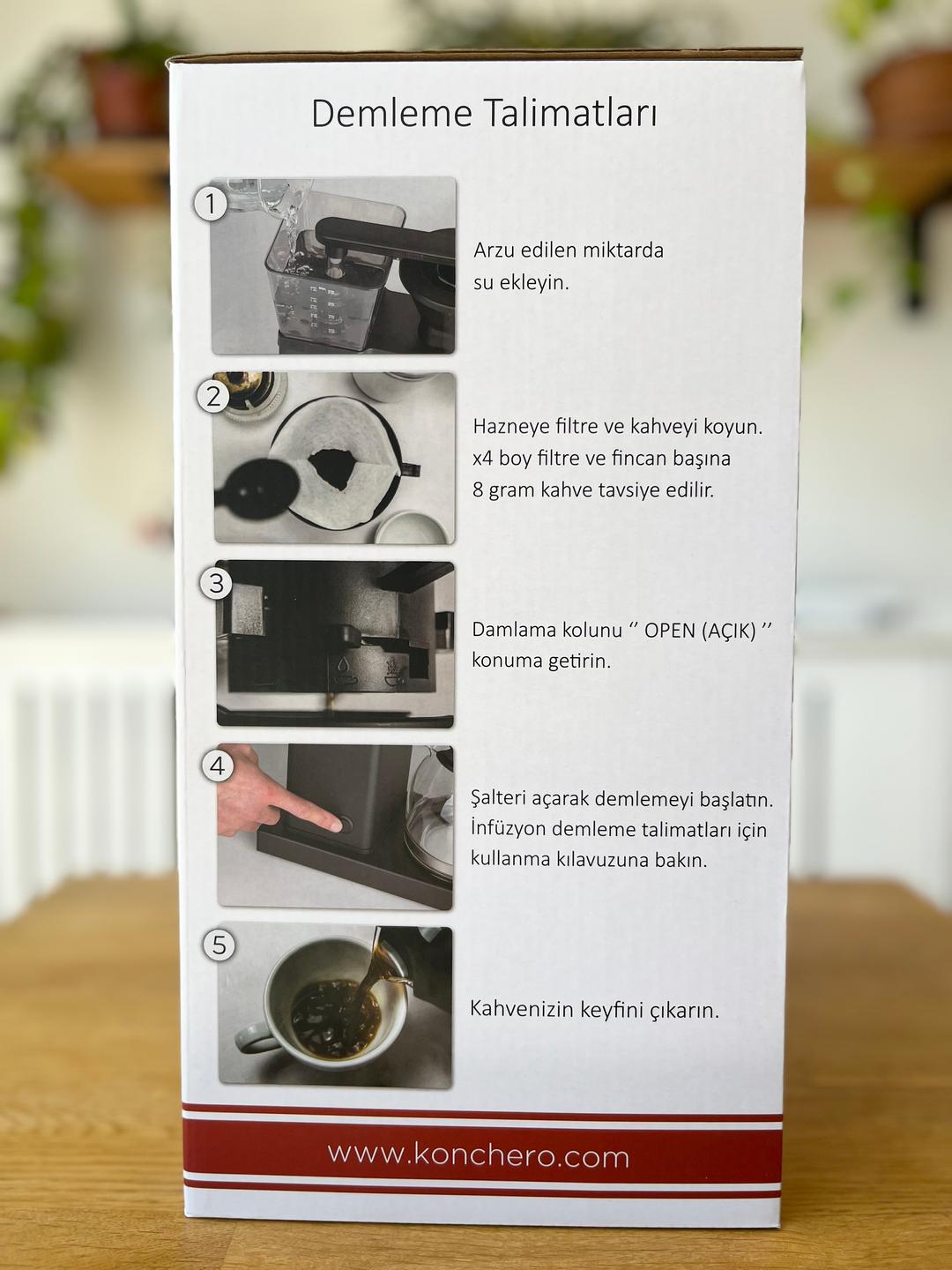 Demleme Talimatları

1

Arzu edilen miktarda su ekleyin.

2

Hazneye filtre ve kahveyi koyun. x4 boy filtre ve fincan başına 8 gram kahve tavsiye edilir.

3

Damlama kolunu '' OPEN (AÇIK) '' konuma getirin.

4

Şalteri açarak demlemeyi başlatın. İnfüzyon demleme talimatları için kullanma kılavuzuna bakın.

5

Kahvenizin keyfini çıkarın.

www.konchero.com