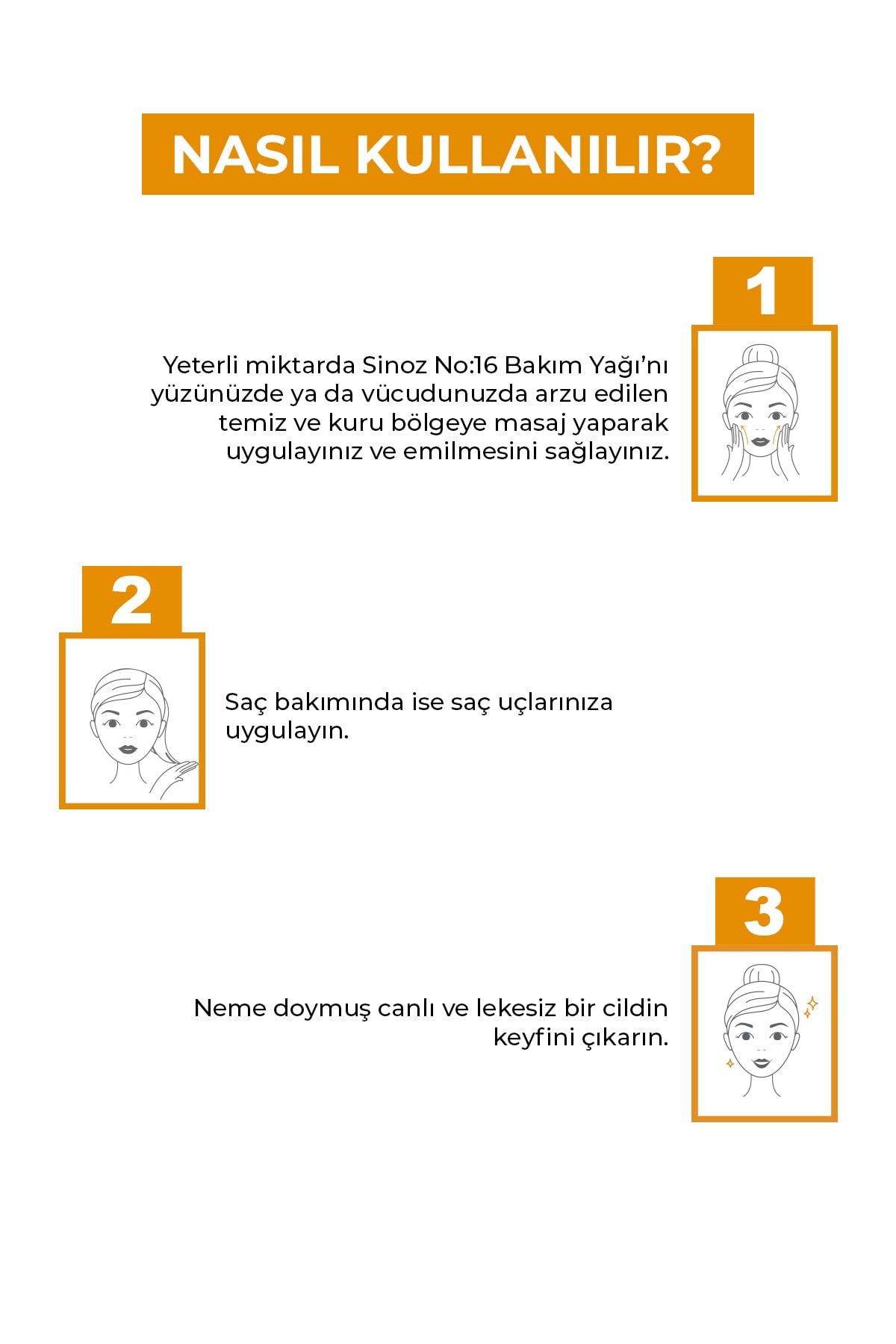 NASIL KULLANILIR?

1

Yeterli miktarda Sinoz No:16 Bakım Yağı'nı yüzünüzde ya da vücudunuzda arzu edilen temiz ve kuru bölgeye masaj yaparak uygulayınız ve emilmesini sağlayınız.

2

Saç bakımında ise saç uçlarınıza uygulayın.

3

Neme doymuş canlı ve lekesiz bir cildin keyfini çıkarın.