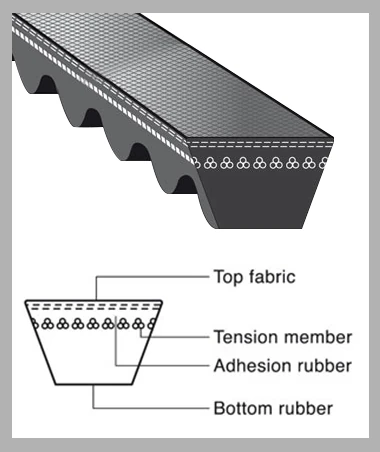 Top fabric
Tension member
Adhesion rubber
Bottom rubber