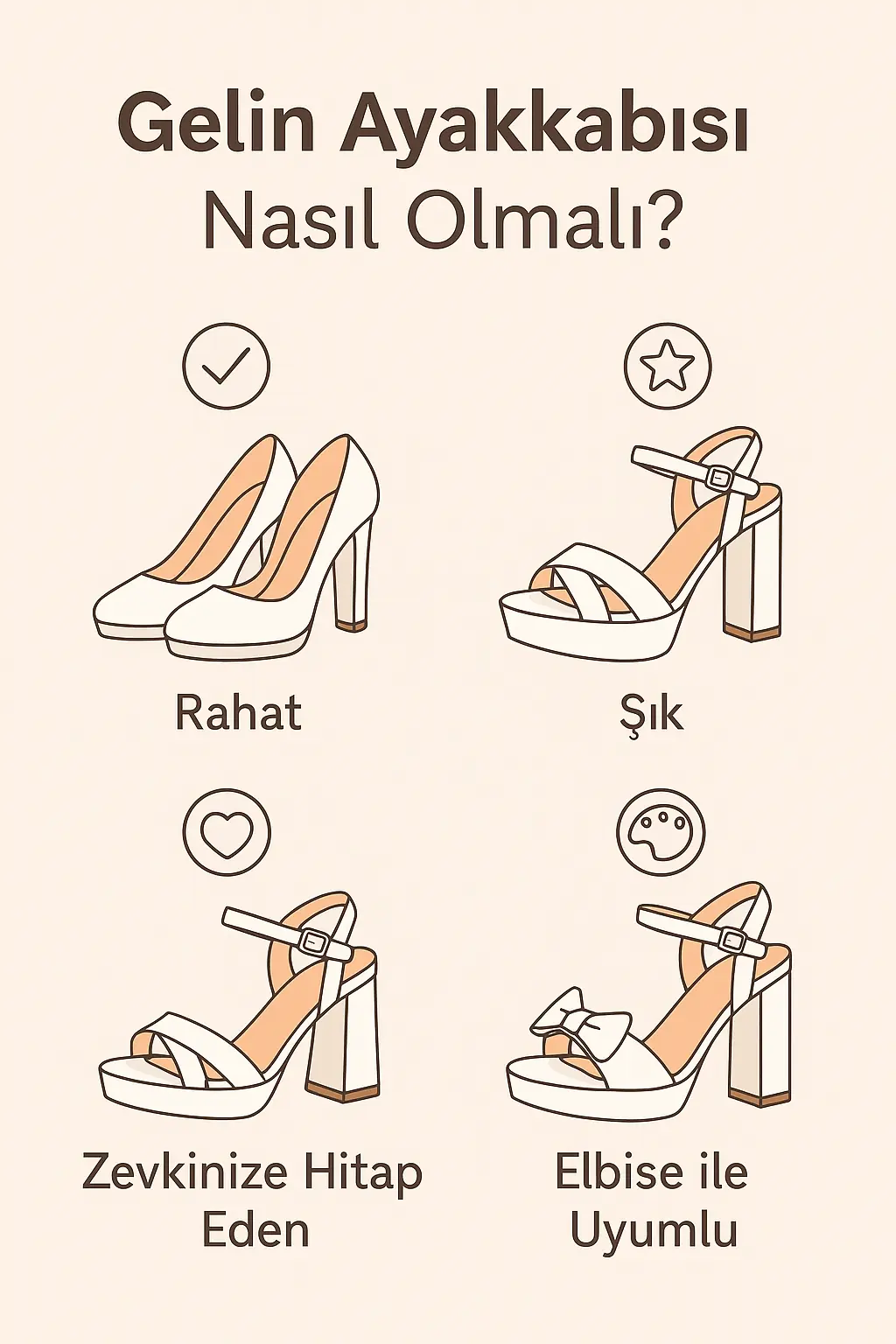 Gelin Ayakkabısı
Nasıl Olmalı?

Rahat

Şık

Zevkinize Hitap Eden

Elbise ile Uyumlu