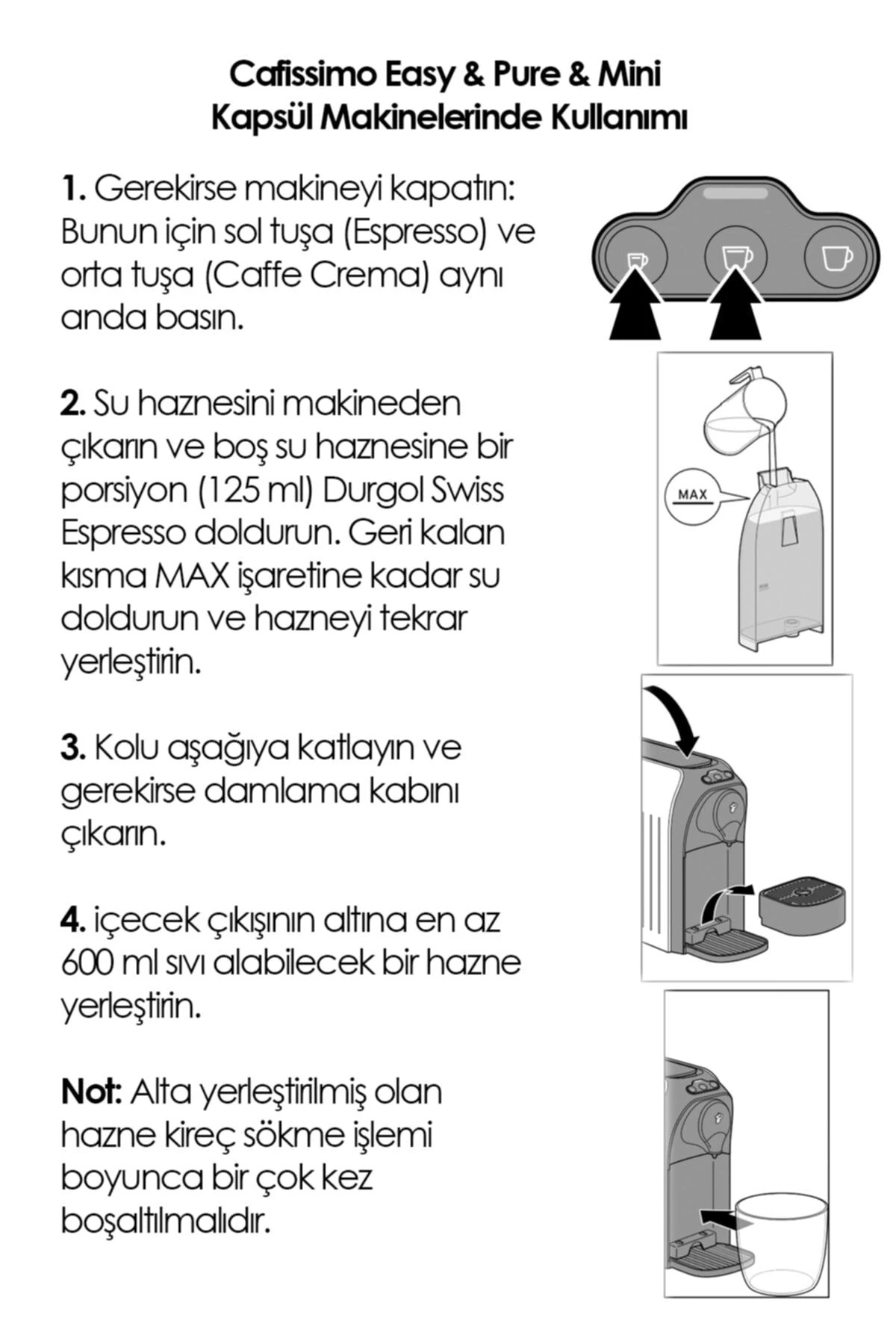 Cafissimo Easy & Pure & Mini
Kapsül Makinelerinde Kullanımı

1. Gerekirse makineyi kapatın: Bunun için sol tuşa (Espresso) ve orta tuşa (Caffe Crema) aynı anda basın.

2. Su haznesini makineden çıkarın ve boş su haznesine bir porsiyon (125 ml) Durgol Swiss Espresso doldurun. Geri kalan kısma MAX işaretine kadar su doldurun ve hazneyi tekrar yerleştirin.

MAX

3. Kolu aşağıya katlayın ve gerekirse damlama kabını çıkarın.

4. içecek çıkışının altına en az 600 ml sıvı alabilecek bir hazne yerleştirin.

Not: Alta yerleştirilmiş olan hazne kireç sökme işlemi boyunca bir çok kez boşaltılmalıdır.