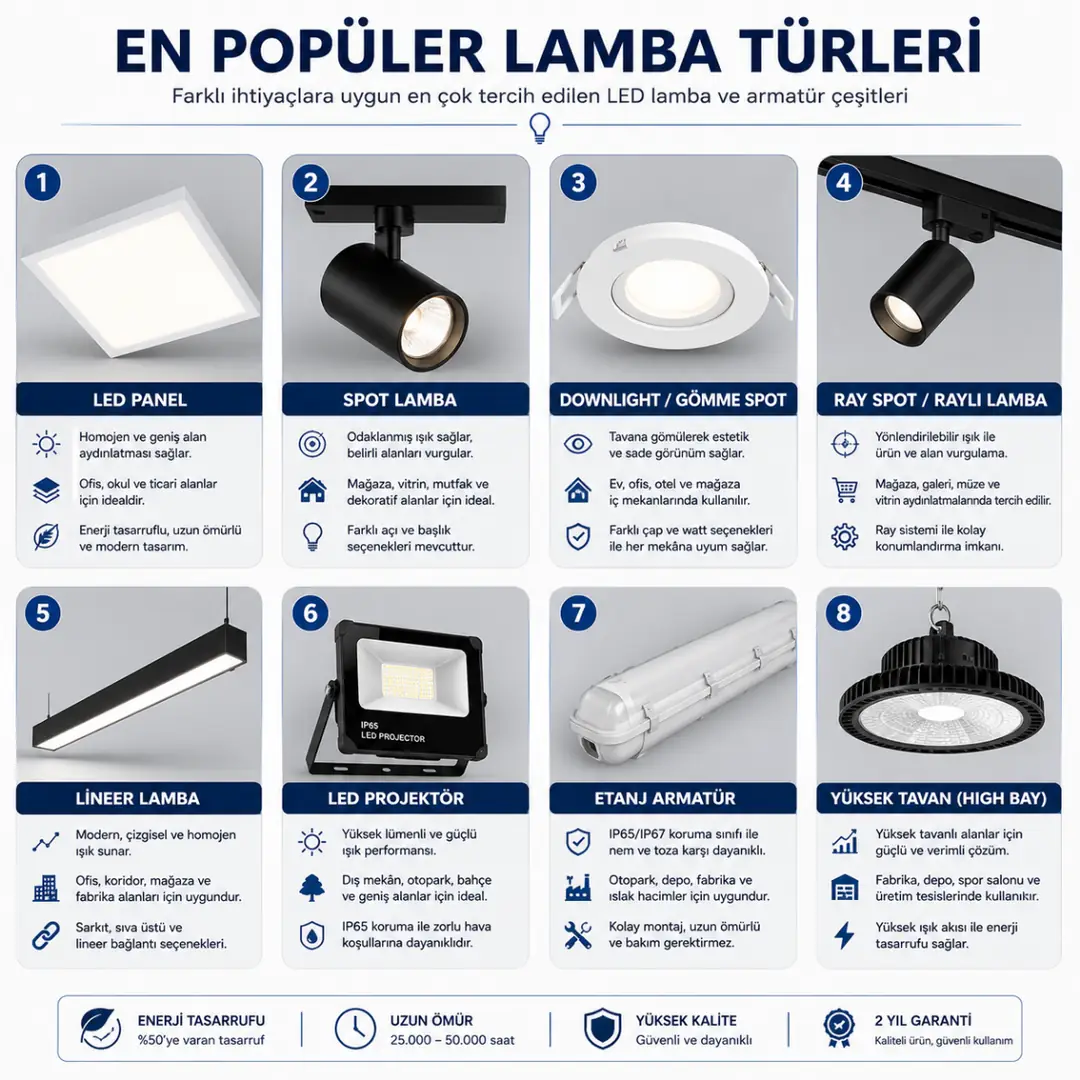 EN POPÜLER LAMBA TÜRLERİ

Farklı ihtiyaçlara uygun en çok tercih edilen LED lamba ve armatür çeşitleri

1

LED PANEL

Homojen ve geniş alan aydınlatması sağlar.

Ofis, okul ve ticari alanlar için idealdir.

Enerji tasarruflu, uzun ömürlü ve modern tasarım.

2

SPOT LAMBA

Odaklanmış ışık sağlar, belirli alanları vurgular.

Mağaza, vitrin, mutfak ve dekoratif alanlar için ideal.

Farklı açı ve başlık seçenekleri mevcuttur.

3

DOWNLIGHT / GÖMME SPOT

Tavana gömülerek estetik ve sade görünüm sağlar.

Ev, ofis, otel ve mağaza iç mekanlarında kullanılır.

Farklı çap ve watt seçenekleri ile her mekâna uyum sağlar.

4

RAY SPOT / RAYLI LAMBA

Yönlendirilebilir ışık ile ürün ve alan vurgulama.

Mağaza, galeri, müze ve vitrin aydınlatmalarında tercih edilir.

Ray sistemi ile kolay konumlandırma imkanı.

5

LİNEER LAMBA

Modern, çizgisel ve homojen ışık sunar.

Ofis, koridor, mağaza ve fabrika alanları için uygundur.

Sarkıt, sıva üstü ve lineer bağlantı seçenekleri.

6

IP65
LED PROJECTOR

LED PROJEKTÖR

Yüksek lümenli ve güçlü ışık performansı.

Dış mekân, otopark, bahçe ve geniş alanlar için ideal.

IP65 koruma ile zorlu hava koşullarına dayanıklıdır.

7

ETANJ ARMATÜR

IP65/IP67 koruma sınıfı ile nem ve toza karşı dayanıklı.

Otopark, depo, fabrika ve ıslak hacimler için uygundur.

Kolay montaj, uzun ömürlü ve bakım gerektirmez.

8

YÜKSEK TAVAN (HIGH BAY)

Yüksek tavanlı alanlar için güçlü ve verimli çözüm.

Fabrika, depo, spor salonu ve üretim tesislerinde kullanılır.

Yüksek ışık akısı ile enerji tasarrufu sağlar.

ENERJİ TASARRUFU
%50'ye varan tasarruf

UZUN ÖMÜR
25.000 – 50.000 saat

YÜKSEK KALİTE
Güvenli ve dayanıklı

2 YIL GARANTİ
Kaliteli ürün, güvenli kullanım