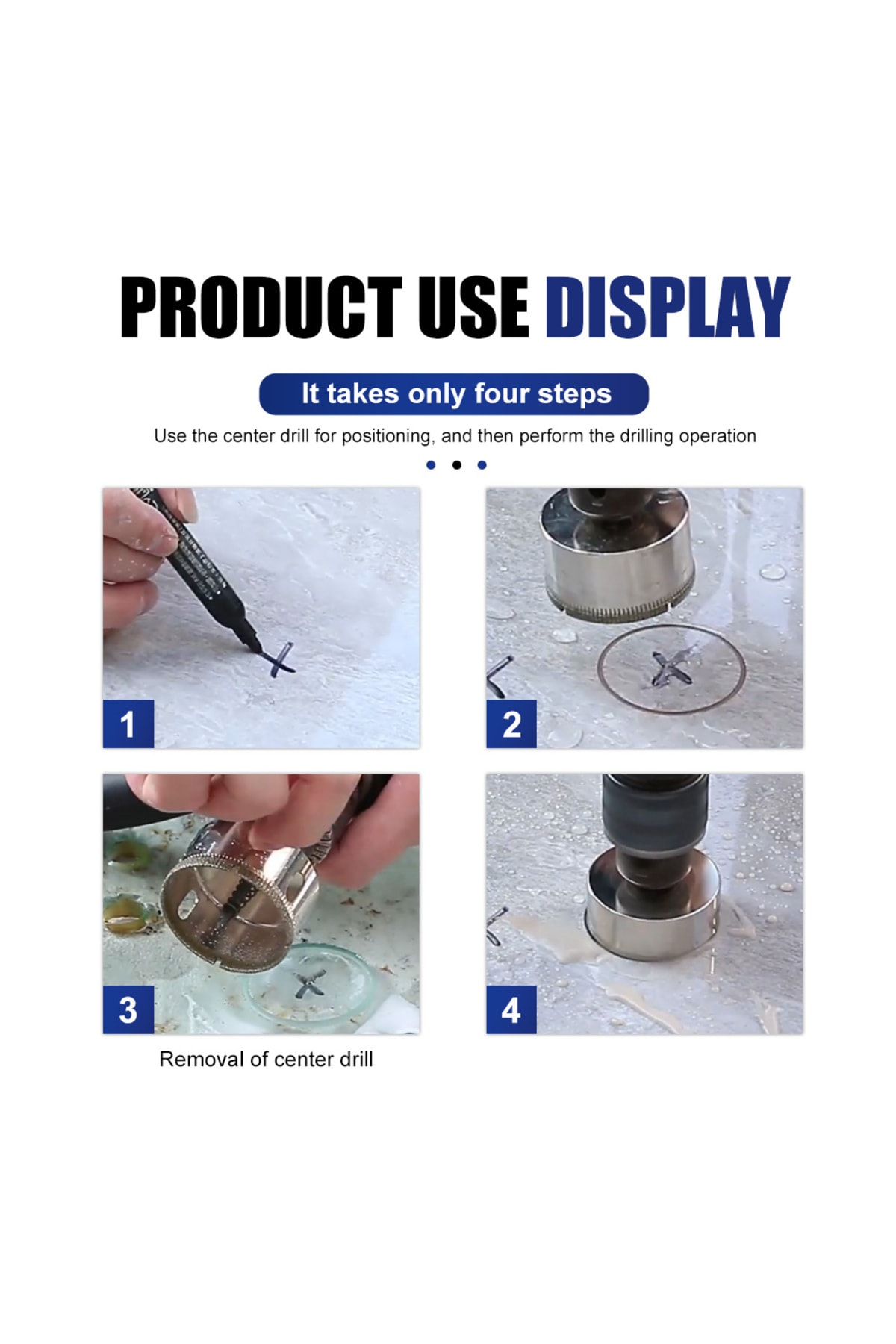 PRODUCT USE DISPLAY

It takes only four steps

Use the center drill for positioning, and then perform the drilling operation

1

2

3

4

Removal of center drill