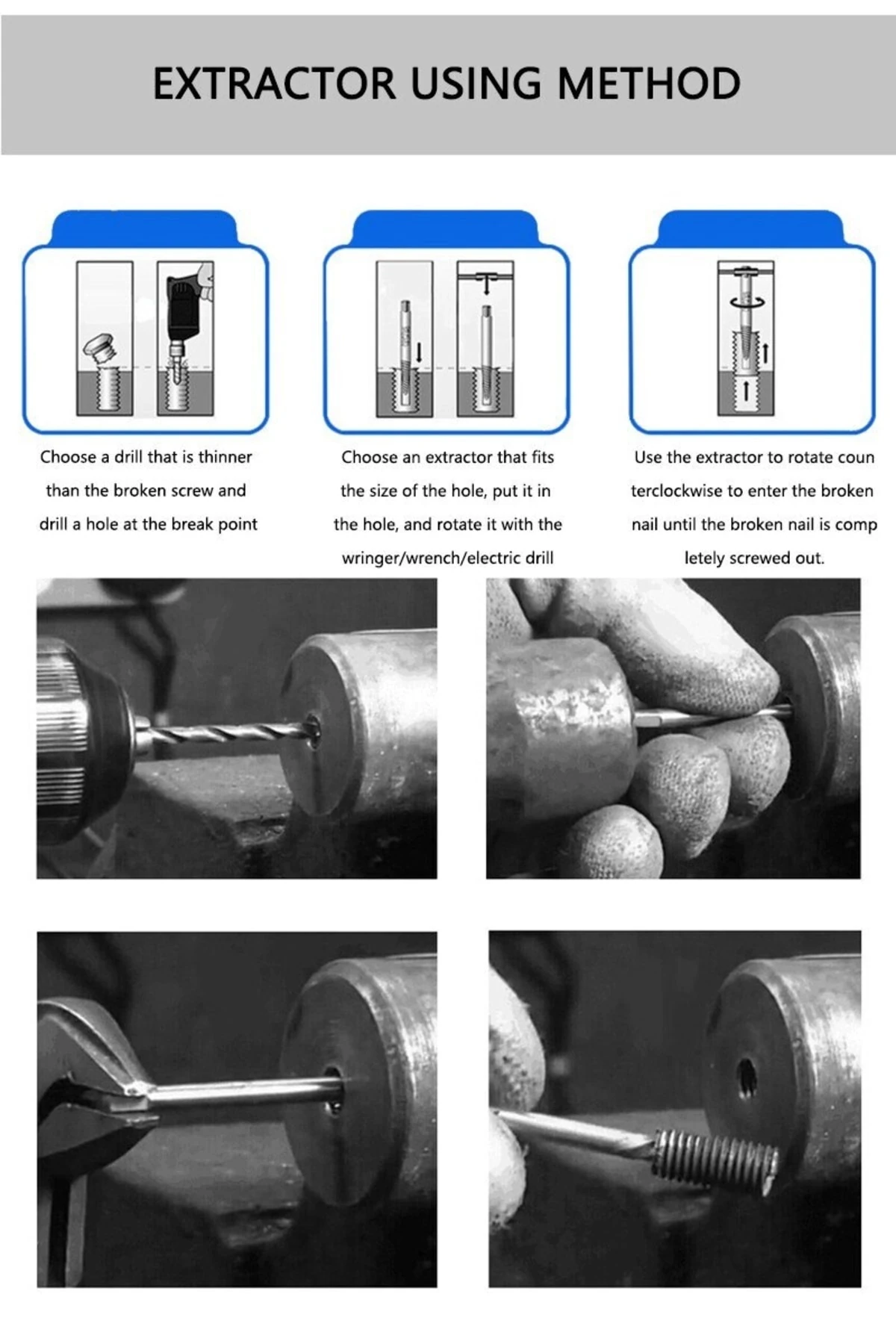 EXTRACTOR USING METHOD

Choose a drill that is thinner than the broken screw and drill a hole at the break point

Choose an extractor that fits the size of the hole, put it in the hole, and rotate it with the wringer/wrench/electric drill

Use the extractor to rotate coun terclockwise to enter the broken nail until the broken nail is comp letely screwed out.