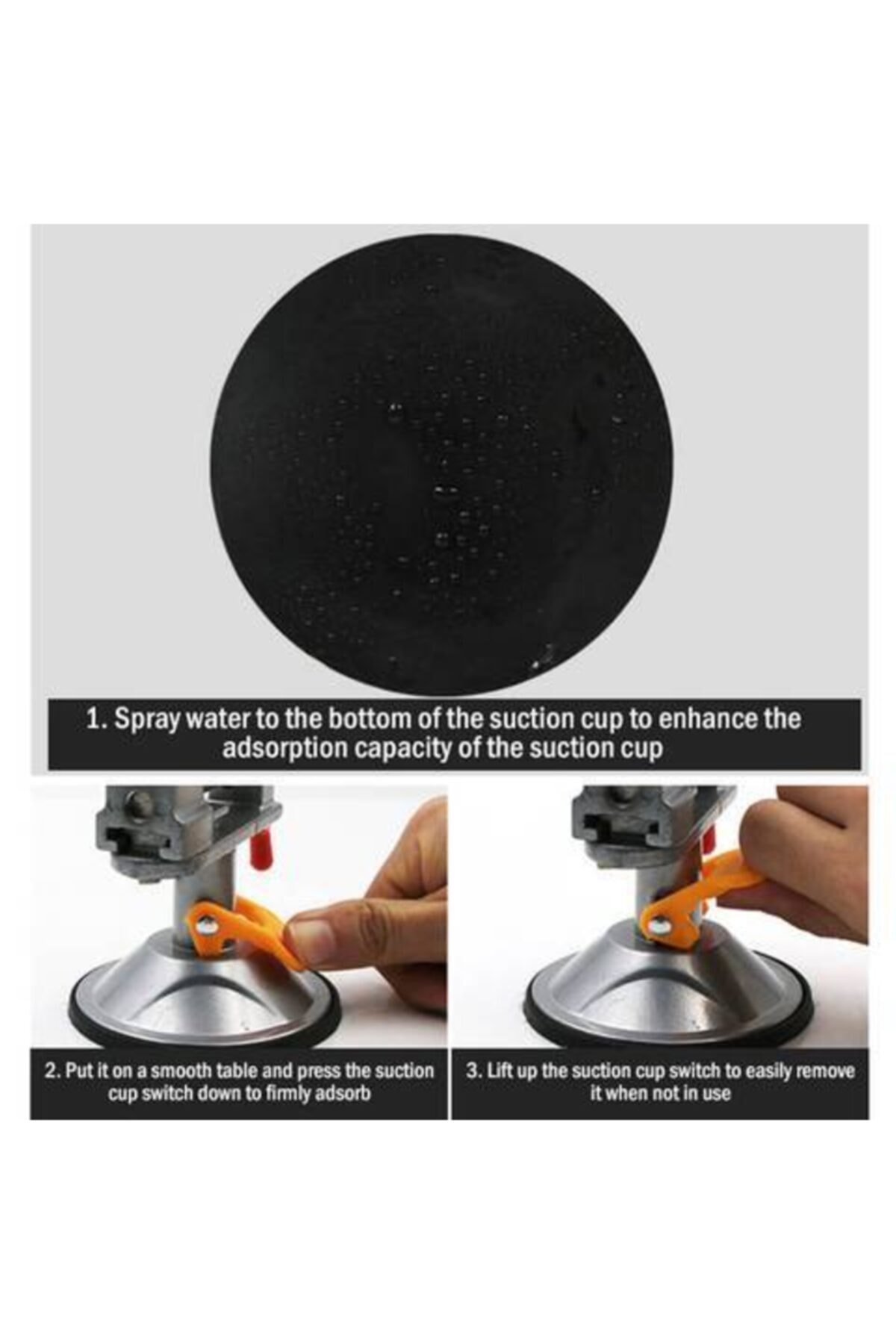 1. Spray water to the bottom of the suction cup to enhance the adsorption capacity of the suction cup

2. Put it on a smooth table and press the suction cup switch down to firmly adsorb

3. Lift up the suction cup switch to easily remove it when not in use