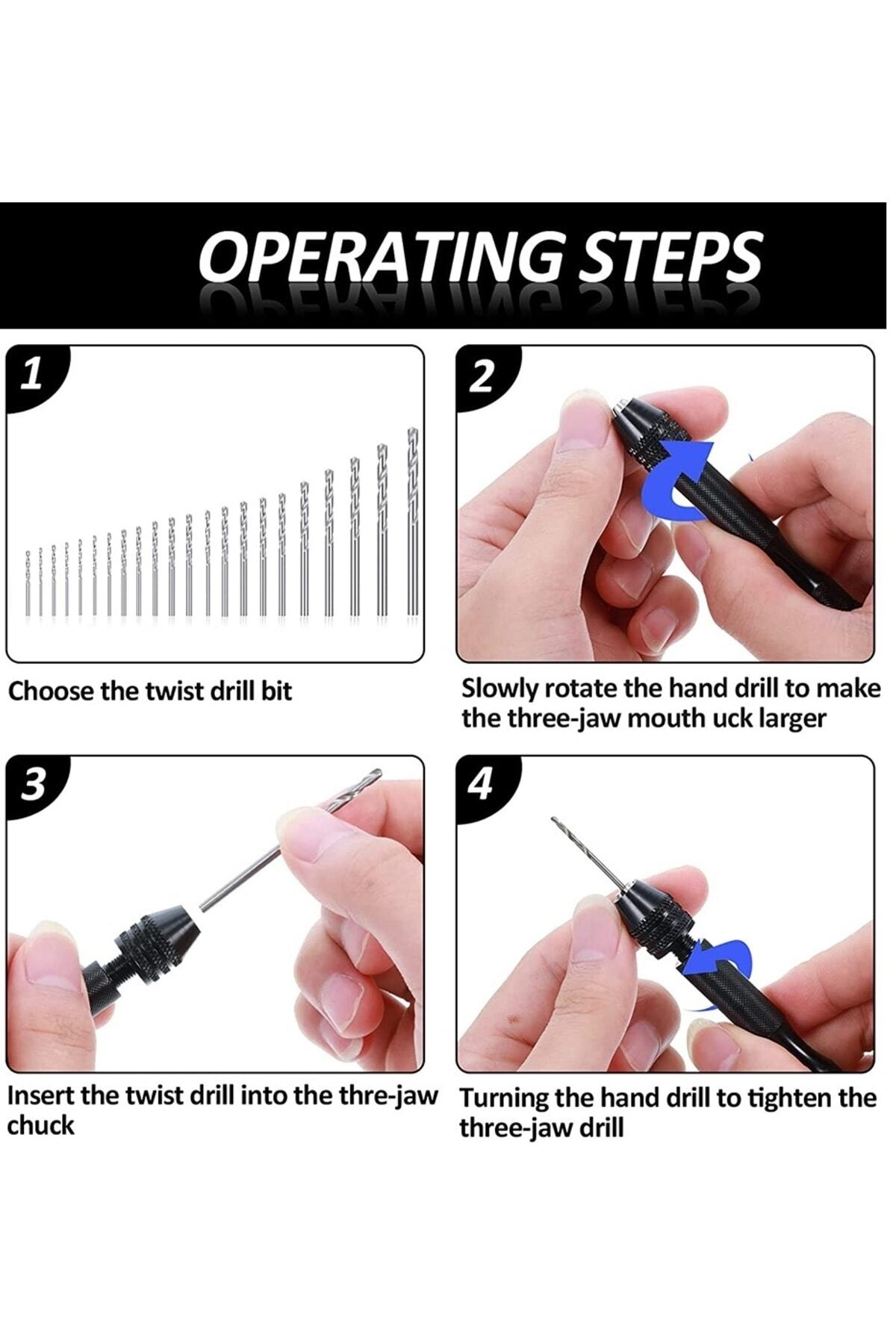 OPERATING STEPS

1

Choose the twist drill bit

2

Slowly rotate the hand drill to make the three-jaw mouth uck larger

3

Insert the twist drill into the thre-jaw chuck

4

Turning the hand drill to tighten the three-jaw drill