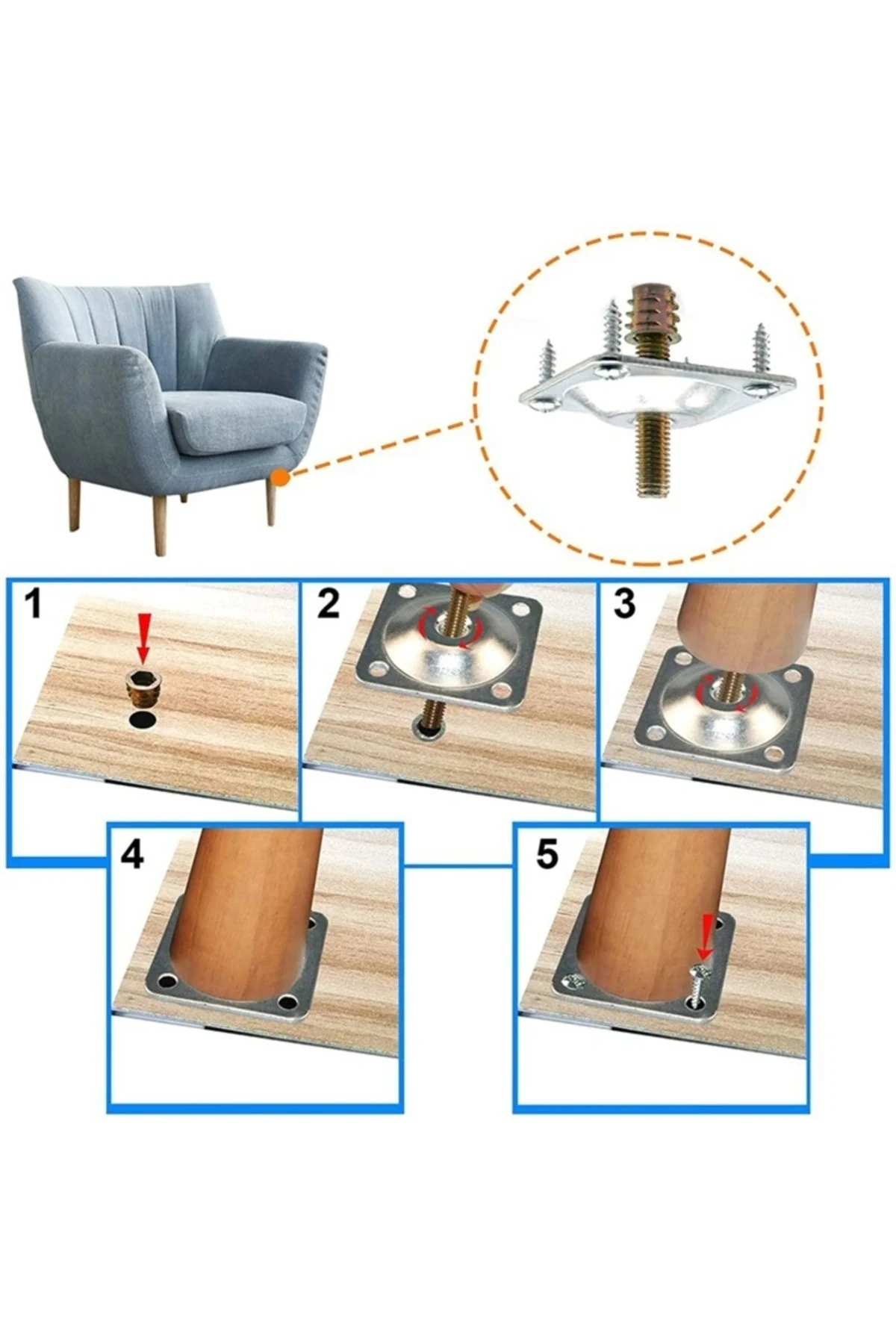 1

2

3

4

5