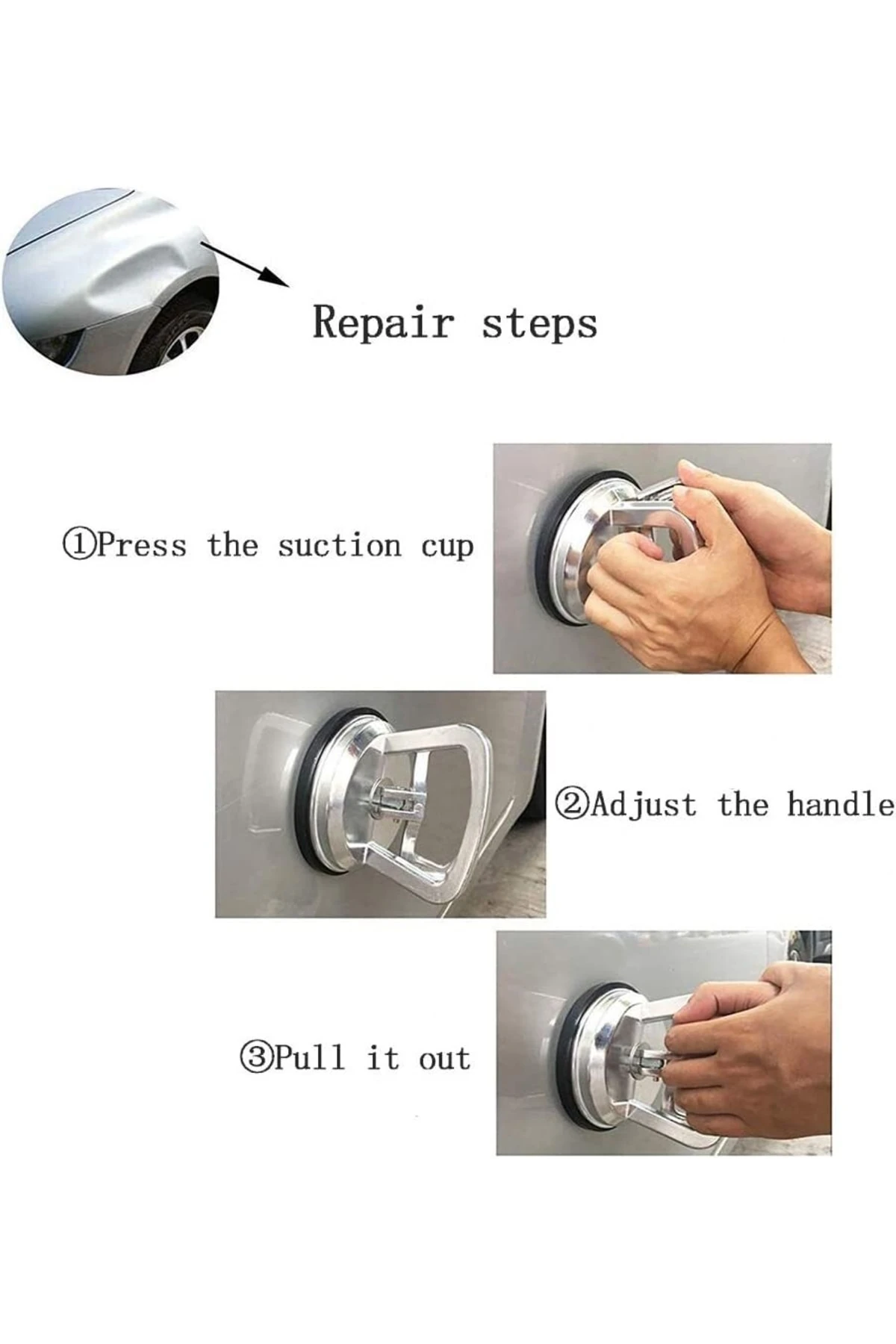 Repair steps

①Press the suction cup

②Adjust the handle

③Pull it out