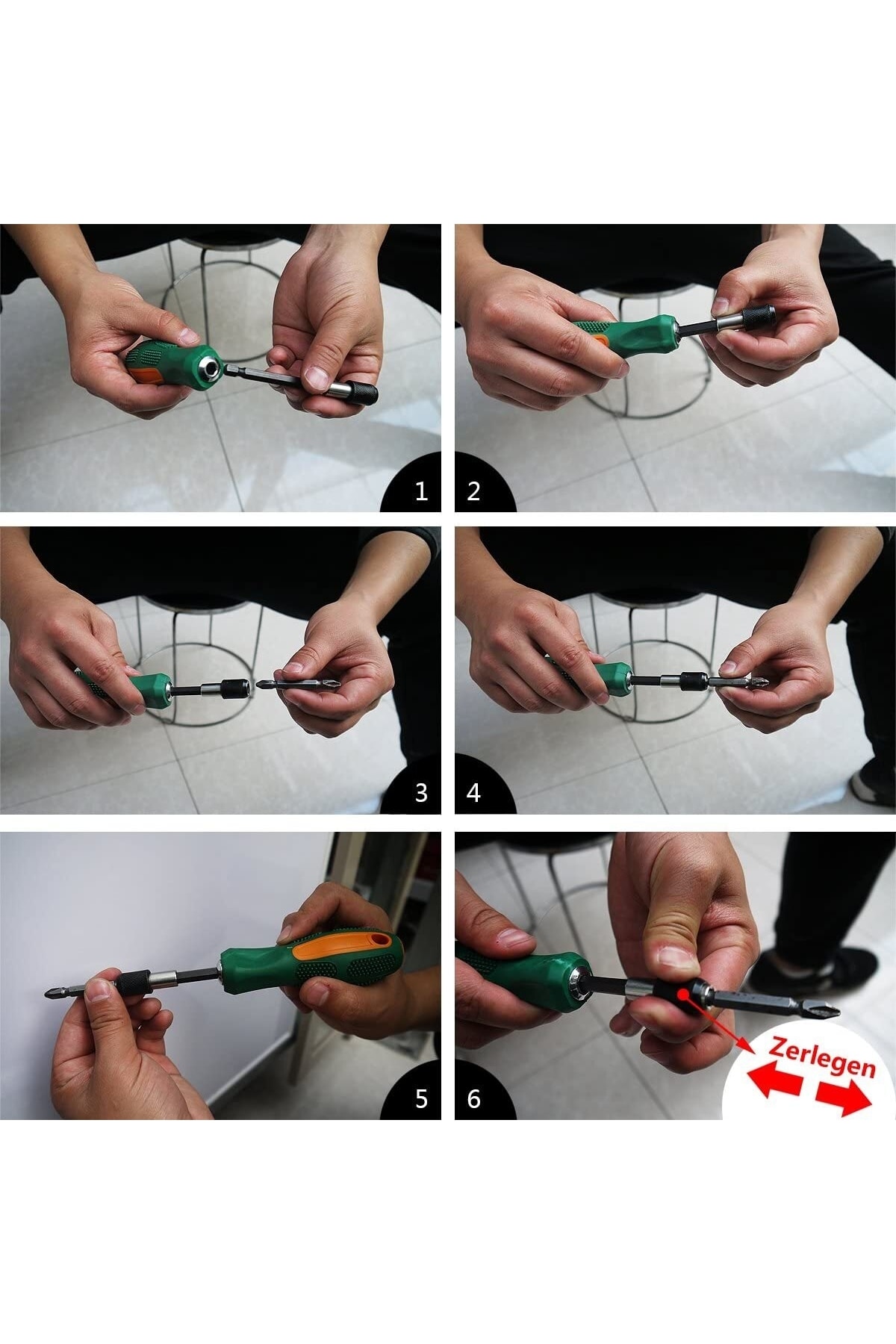 1

2

3

4

5

6

Zerlegen