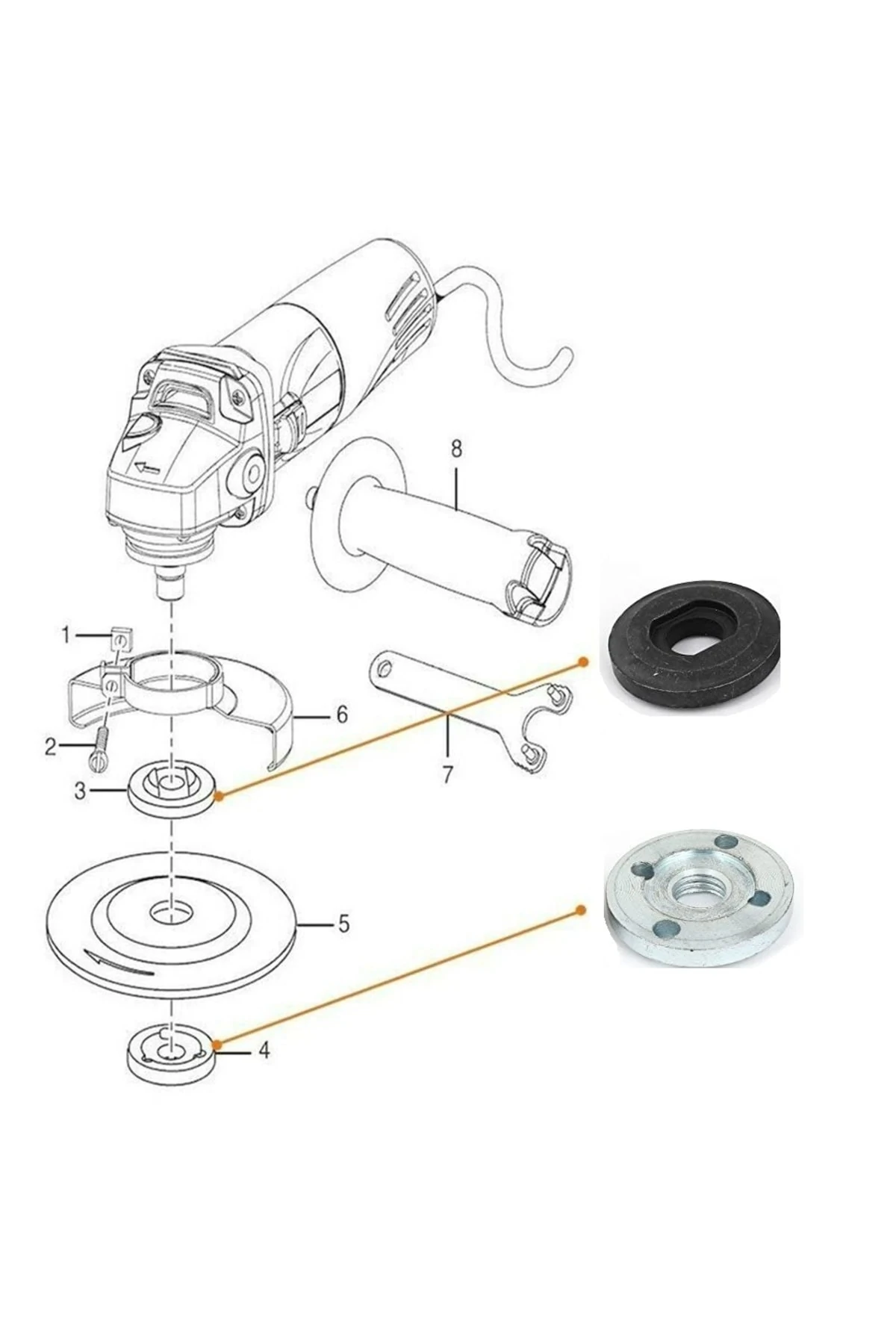 8
1
6
2
7
3
5
4