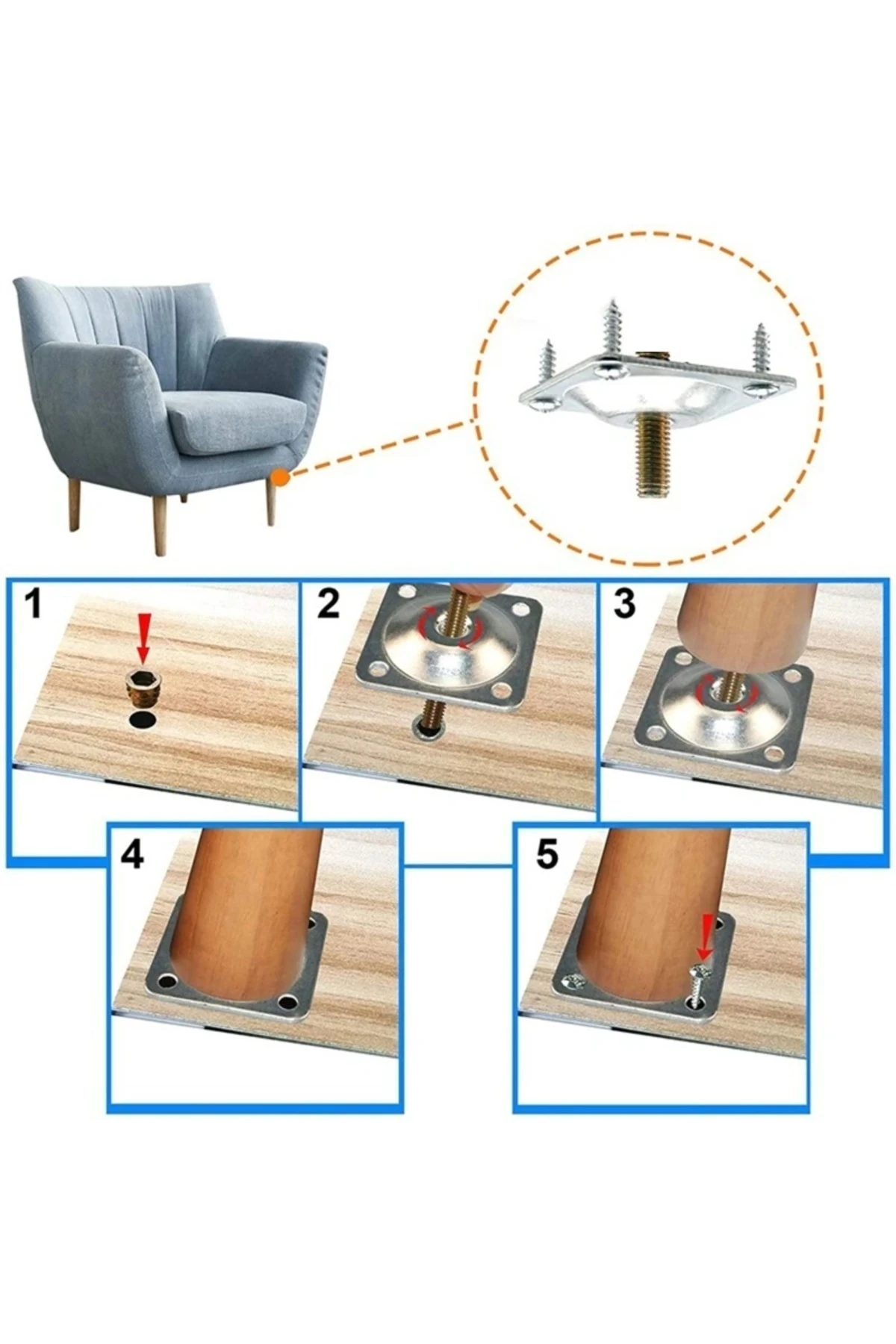 1

2

3

4

5