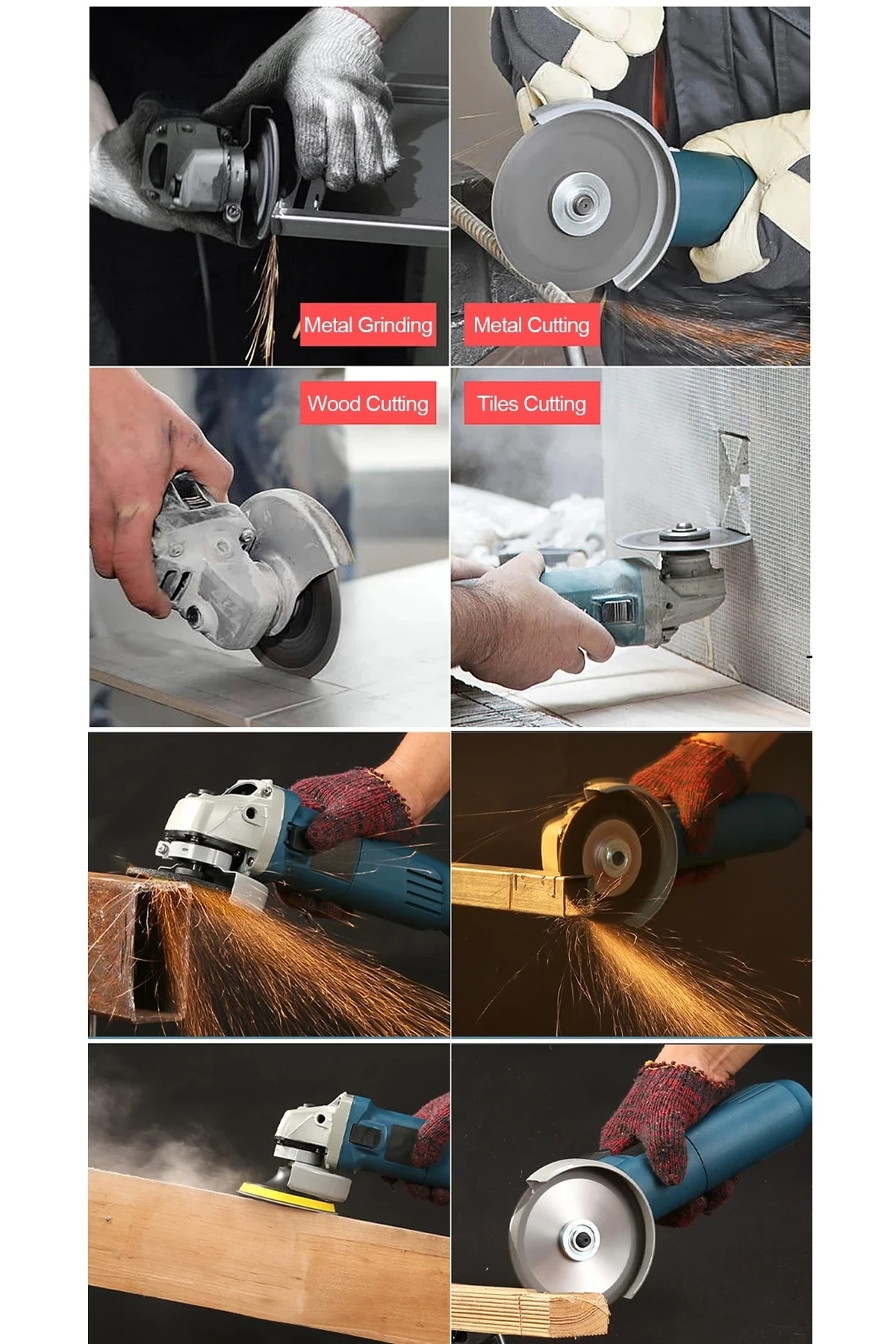 Metal Grinding

Metal Cutting

Wood Cutting

Tiles Cutting