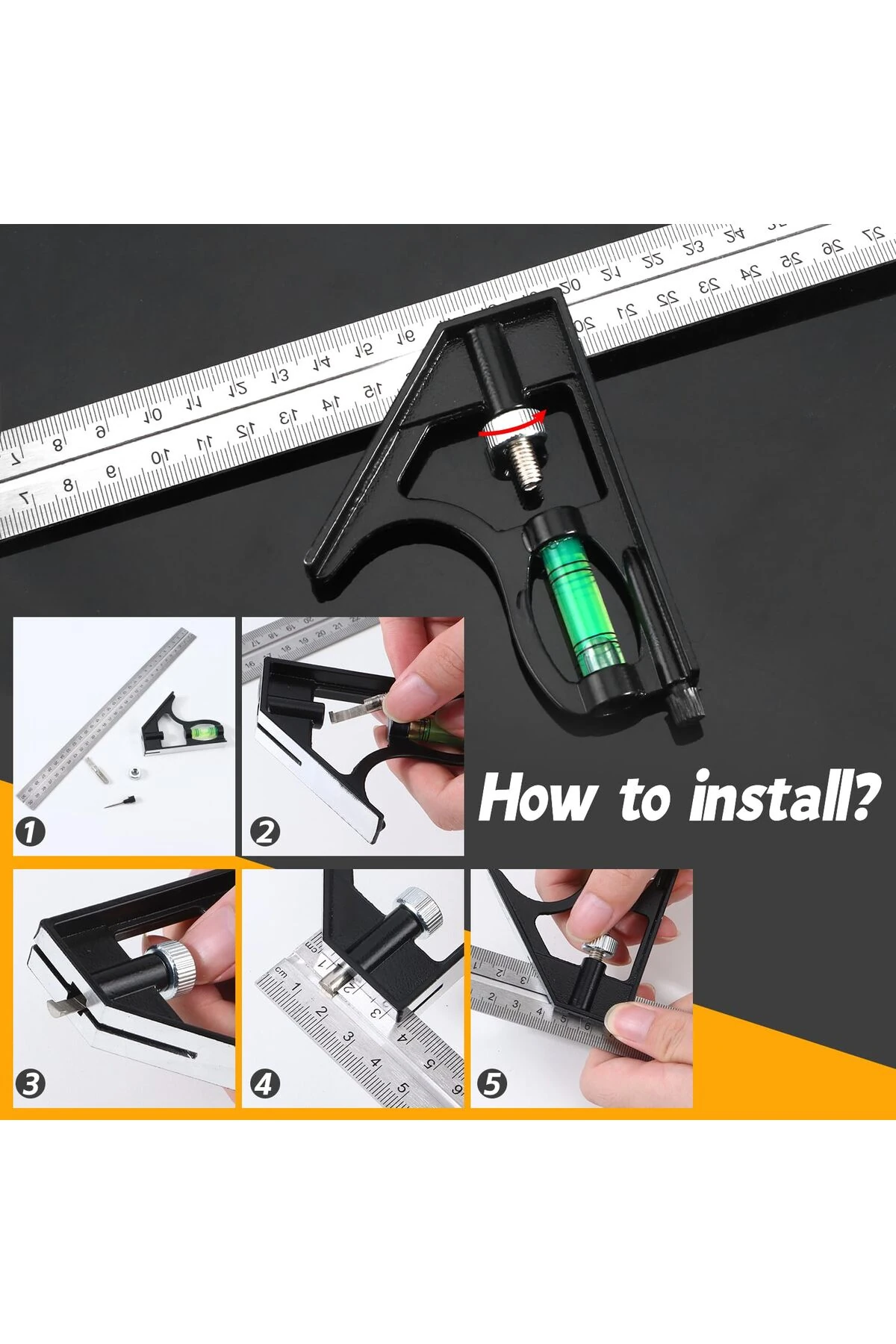 How to install?

1

2

3

4

5