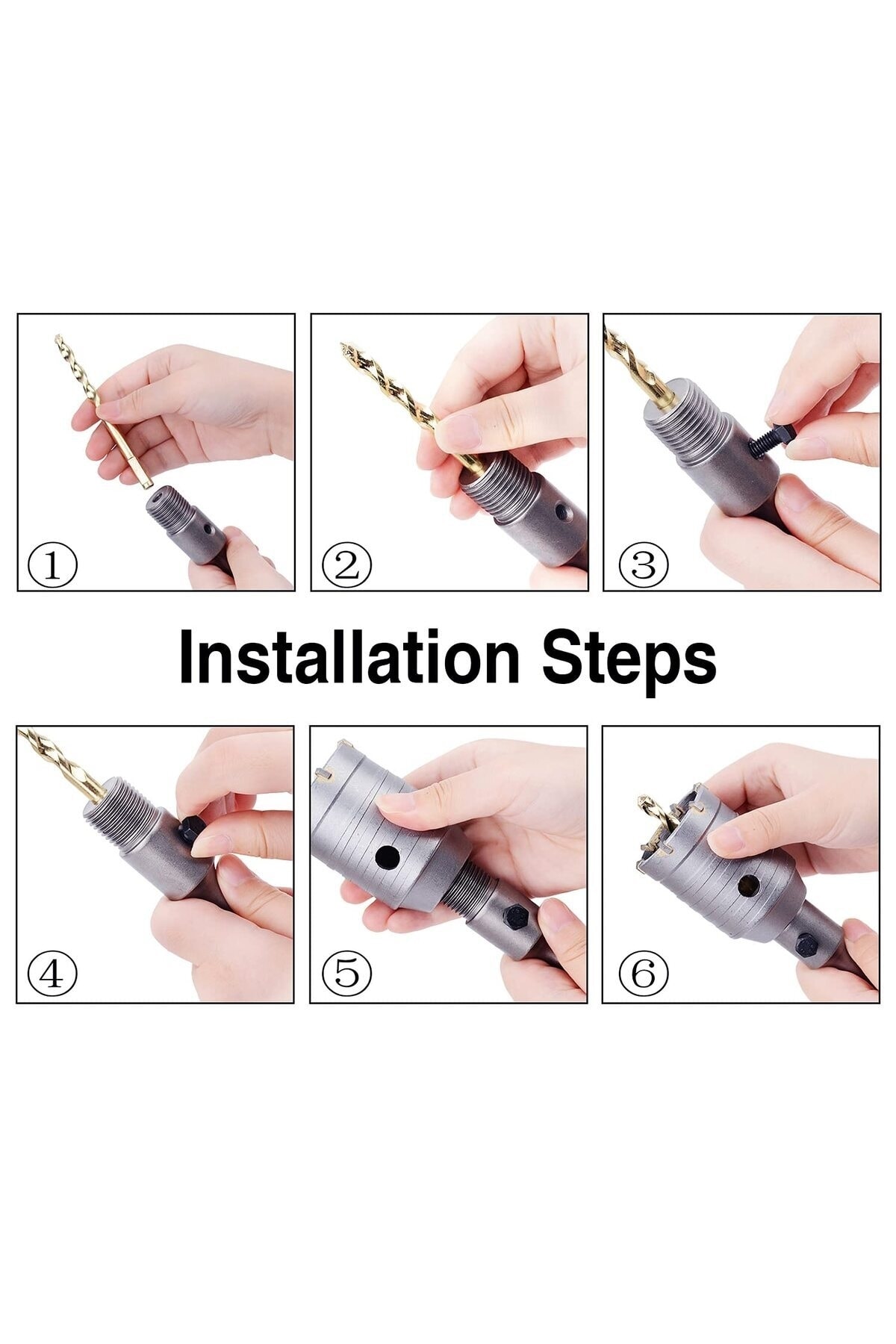 ①

②

③

Installation Steps

④

⑤

⑥